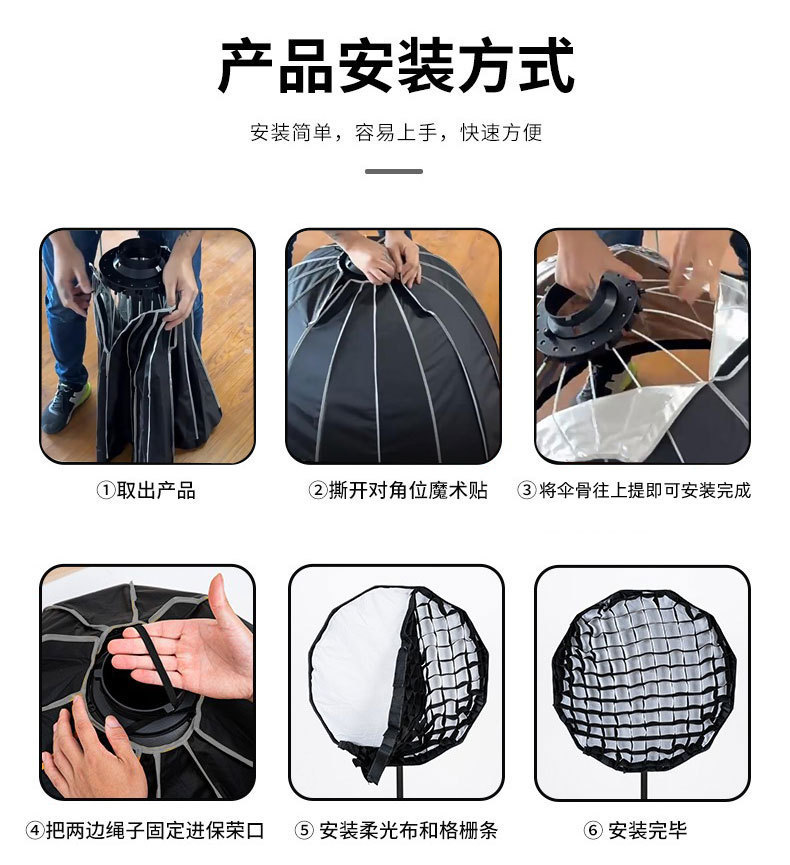 产品安装方式

安装简单，容易上手，快速方便

①取出产品

②撕开对角位魔术贴

③将伞骨往上提即可安装完成

④把两边绳子固定进保荣口

⑤ 安装柔光布和格栅条

⑥ 安装完毕