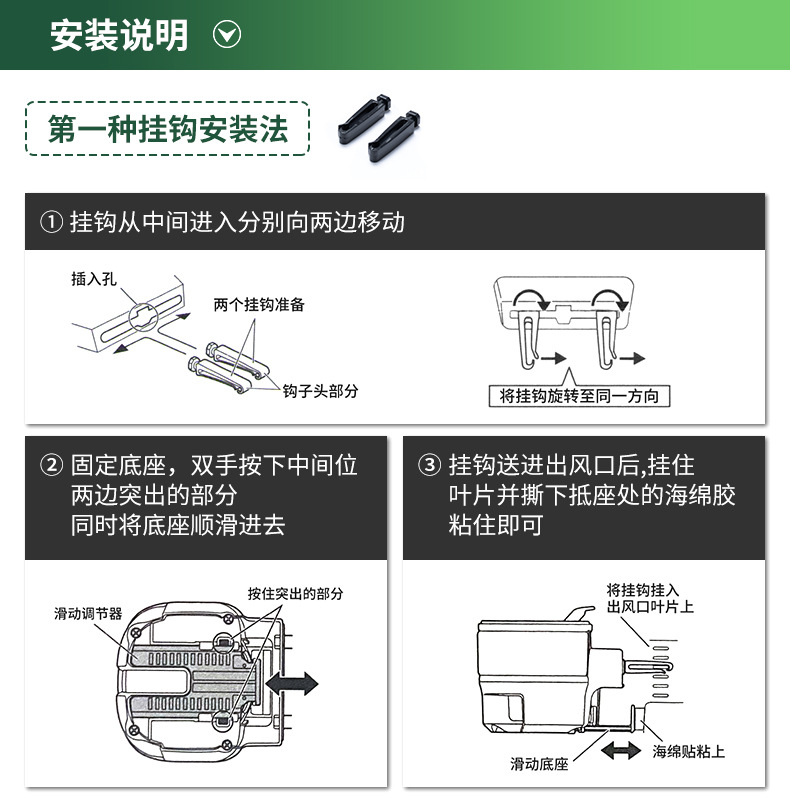 安装说明

第一种挂钩安装法

① 挂钩从中间进入分别向两边移动

插入孔
两个挂钩准备
钩子头部分

将挂钩旋转至同一方向

② 固定底座，双手按下中间位两边突出的部分同时将底座顺滑进去

滑动调节器
按住突出的部分

③ 挂钩送进出风口后,挂住叶片并撕下抵座处的海绵胶粘住即可

将挂钩挂入出风口叶片上
滑动底座
海绵贴粘上