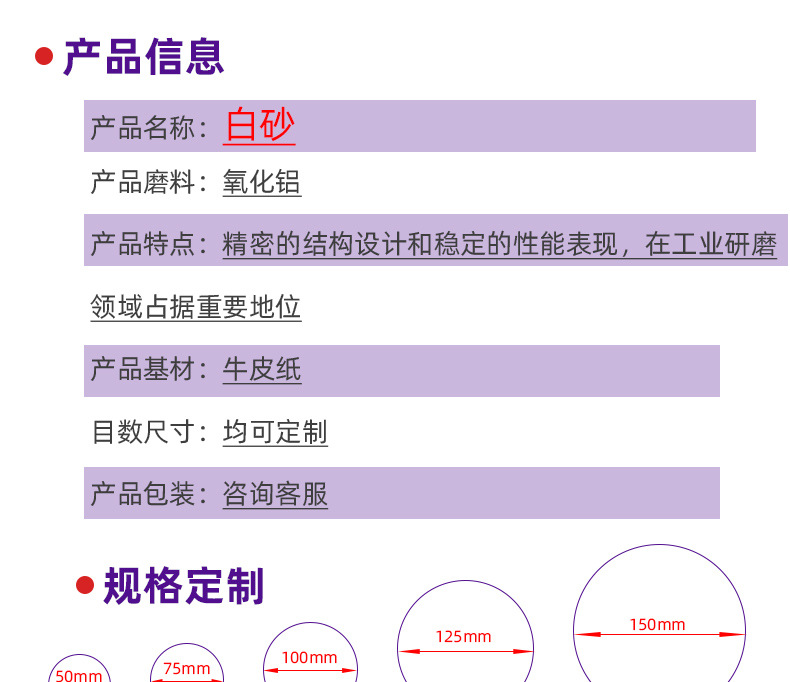 • 产品信息

产品名称：白砂

产品磨料：氧化铝

产品特点：精密的结构设计和稳定的性能表现，在工业研磨领域占据重要地位

产品基材：牛皮纸

目数尺寸：均可定制

产品包装：咨询客服

• 规格定制

50mm

75mm

100mm

125mm

150mm