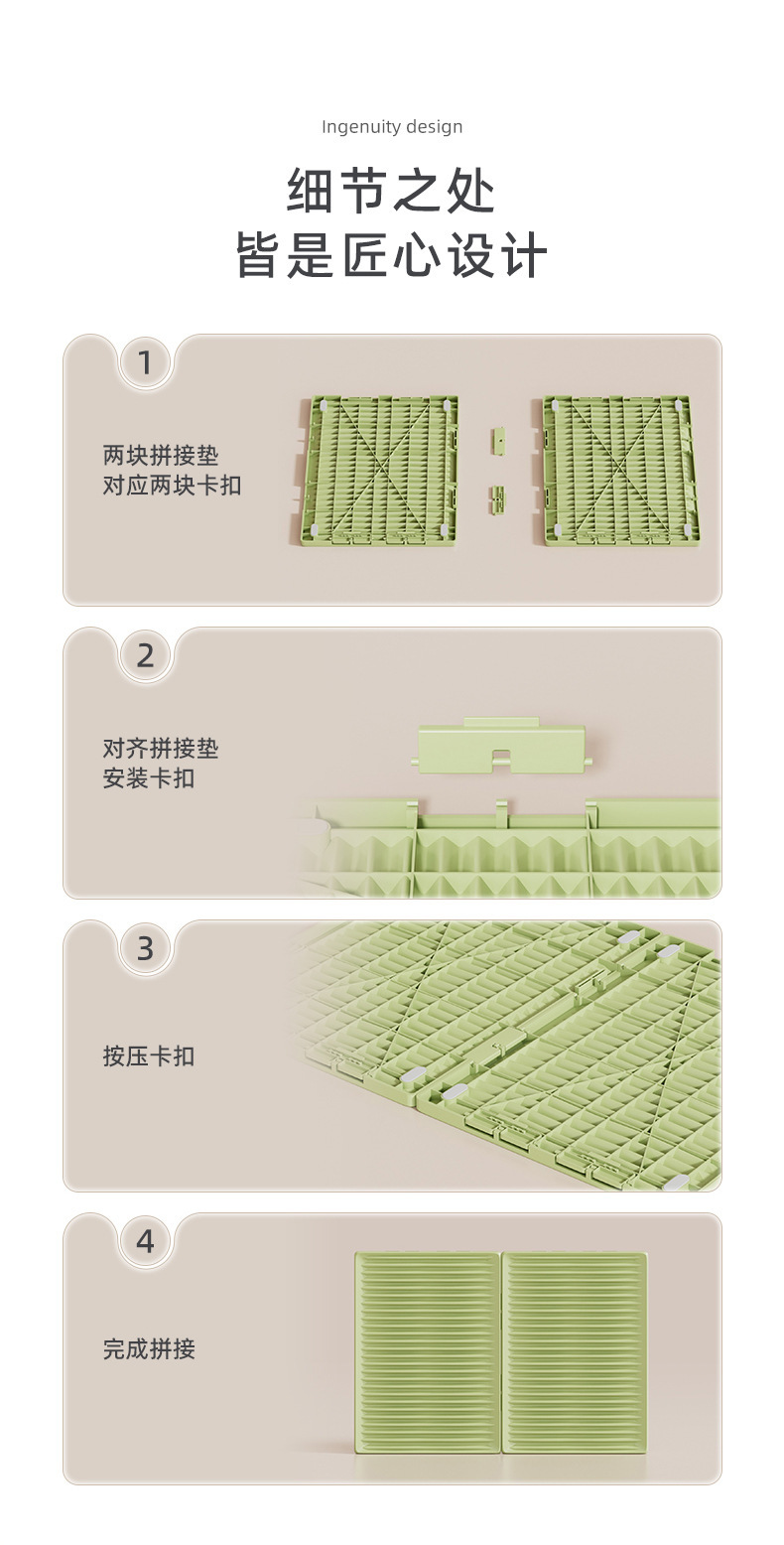 Ingenuity design

细节之处
皆是匠心设计

1

两块拼接垫
对应两块卡扣

2

对齐拼接垫
安装卡扣

3

按压卡扣

4

完成拼接