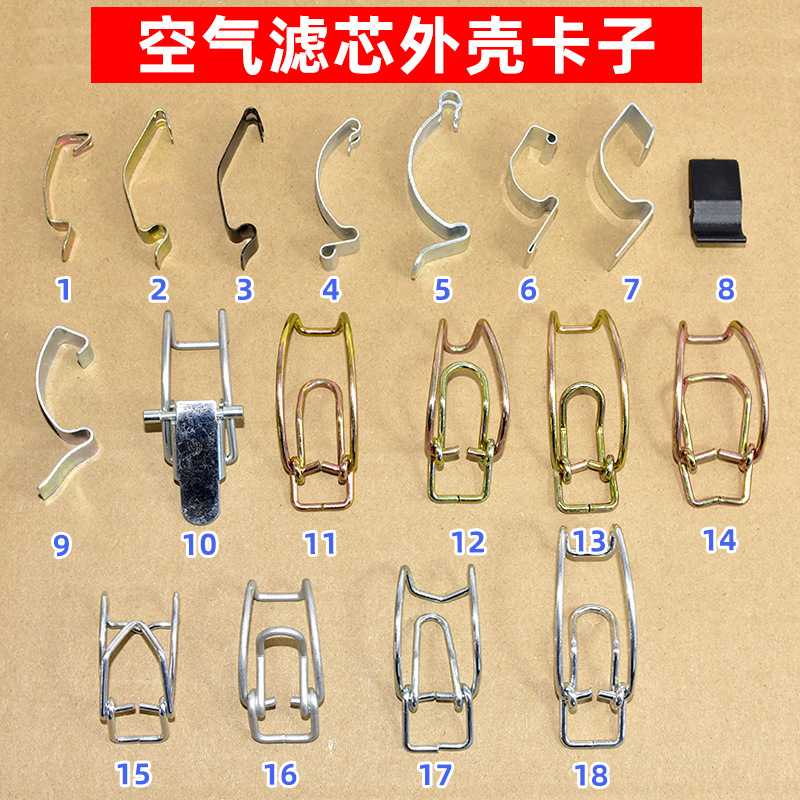 空气滤芯外壳卡子

1 2 3 4 5 6 7 8

9 10 11 12 13 14

15 16 17 18