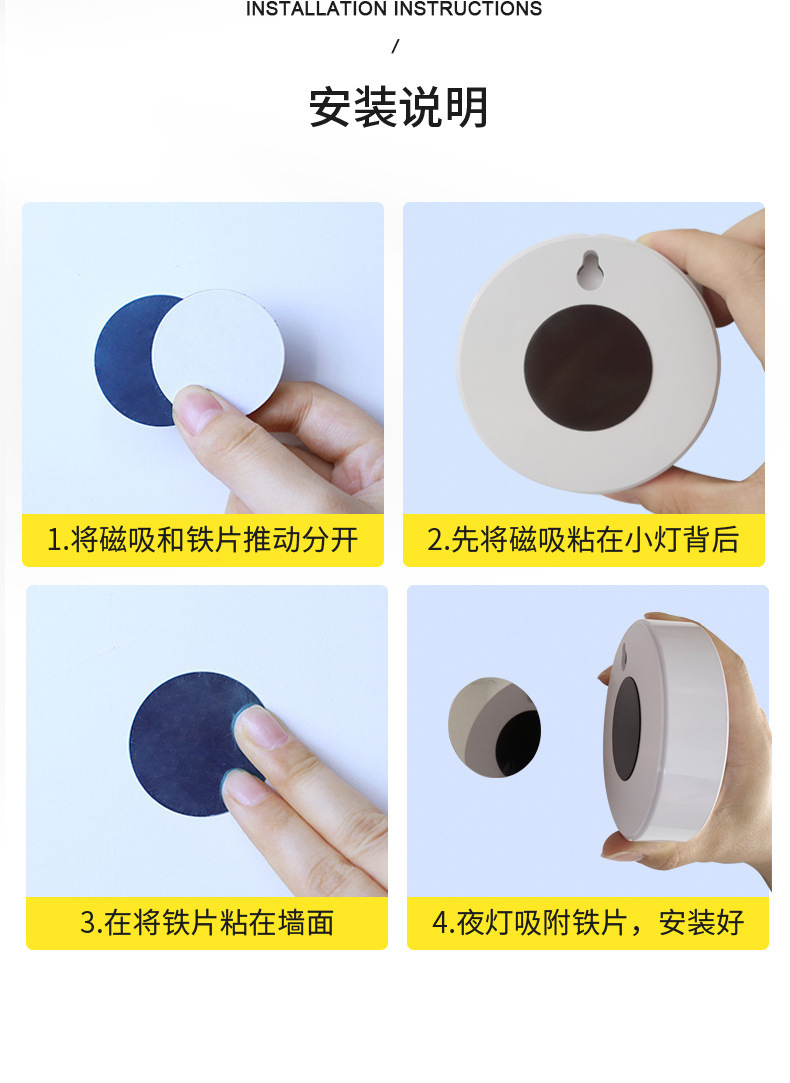 INSTALLATION INSTRUCTIONS

/

安装说明

1.将磁吸和铁片推动分开

2.先将磁吸粘在小灯背后

3.在将铁片粘在墙面

4.夜灯吸附铁片，安装好