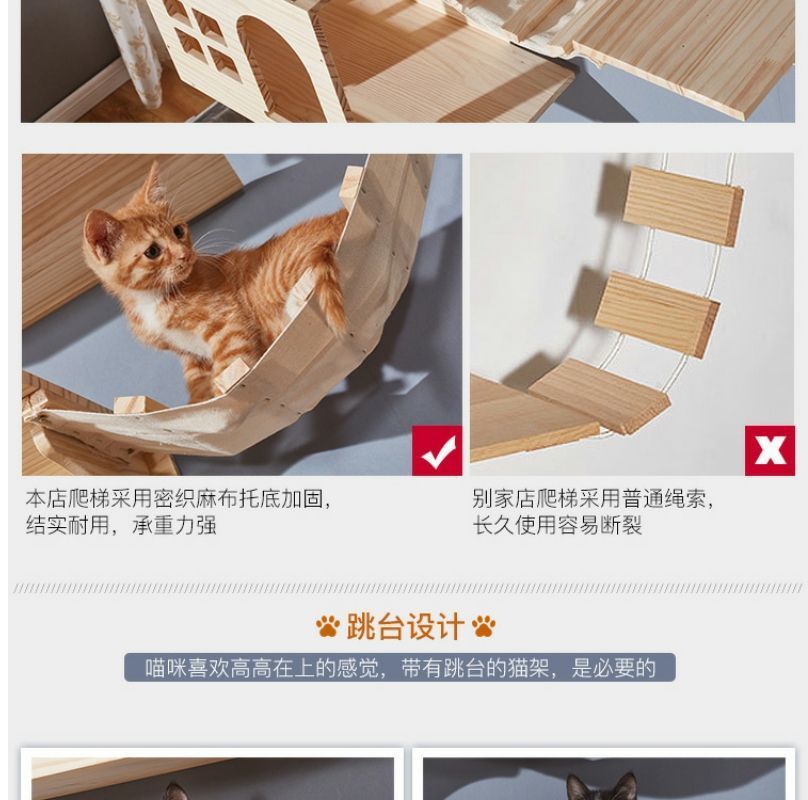 本店爬梯采用密织麻布托底加固，结实耐用，承重力强

别家店爬梯采用普通绳索，长久使用容易断裂

跳台设计

喵咪喜欢高高在上的感觉，带有跳台的猫架，是必要的