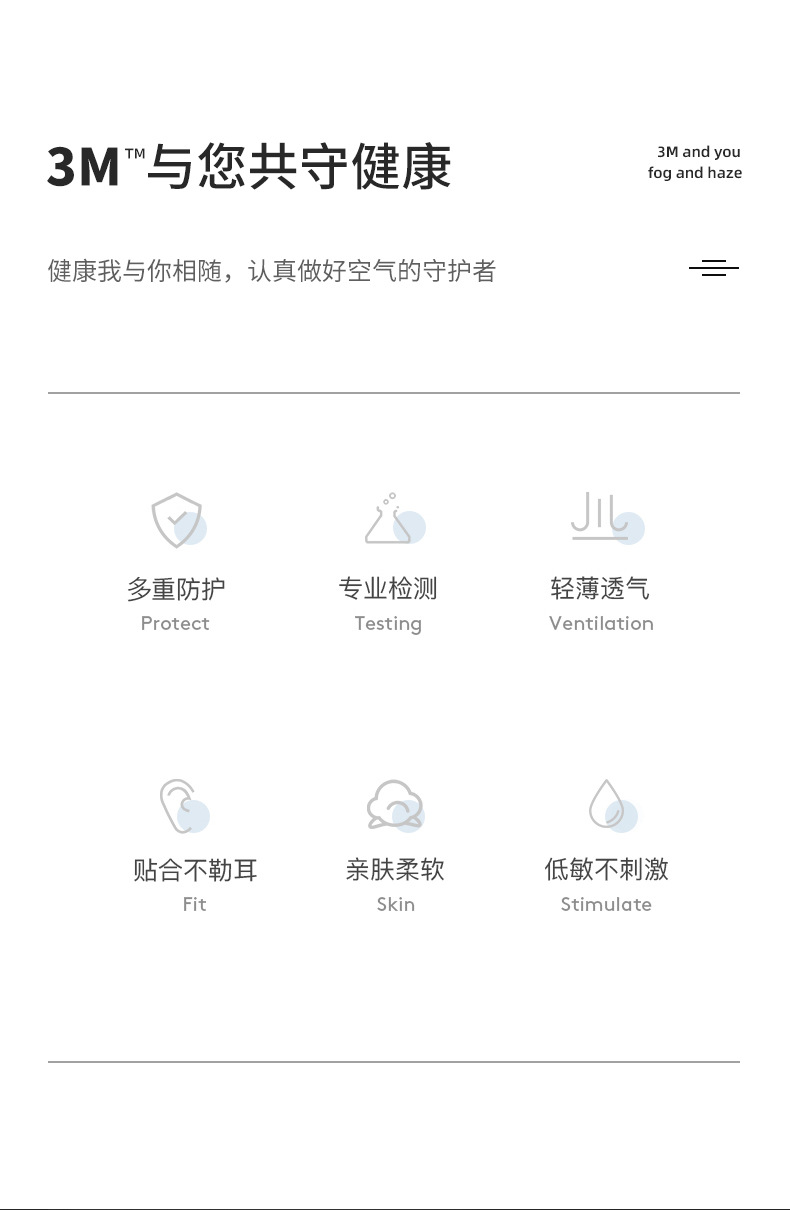 3M™与您共守健康

3M and you
fog and haze

健康我与你相随，认真做好空气的守护者

多重防护
Protect

专业检测
Testing

轻薄透气
Ventilation

贴合不勒耳
Fit

亲肤柔软
Skin

低敏不刺激
Stimulate