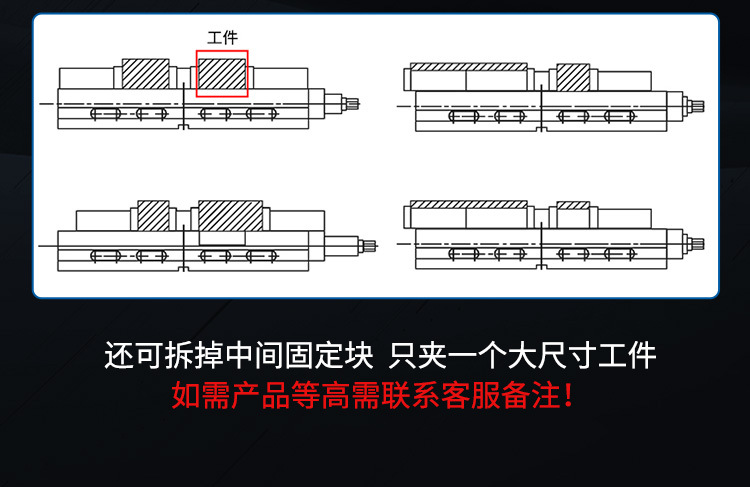 工件

还可拆掉中间固定块 只夹一个大尺寸工件
如需产品等高需联系客服备注！