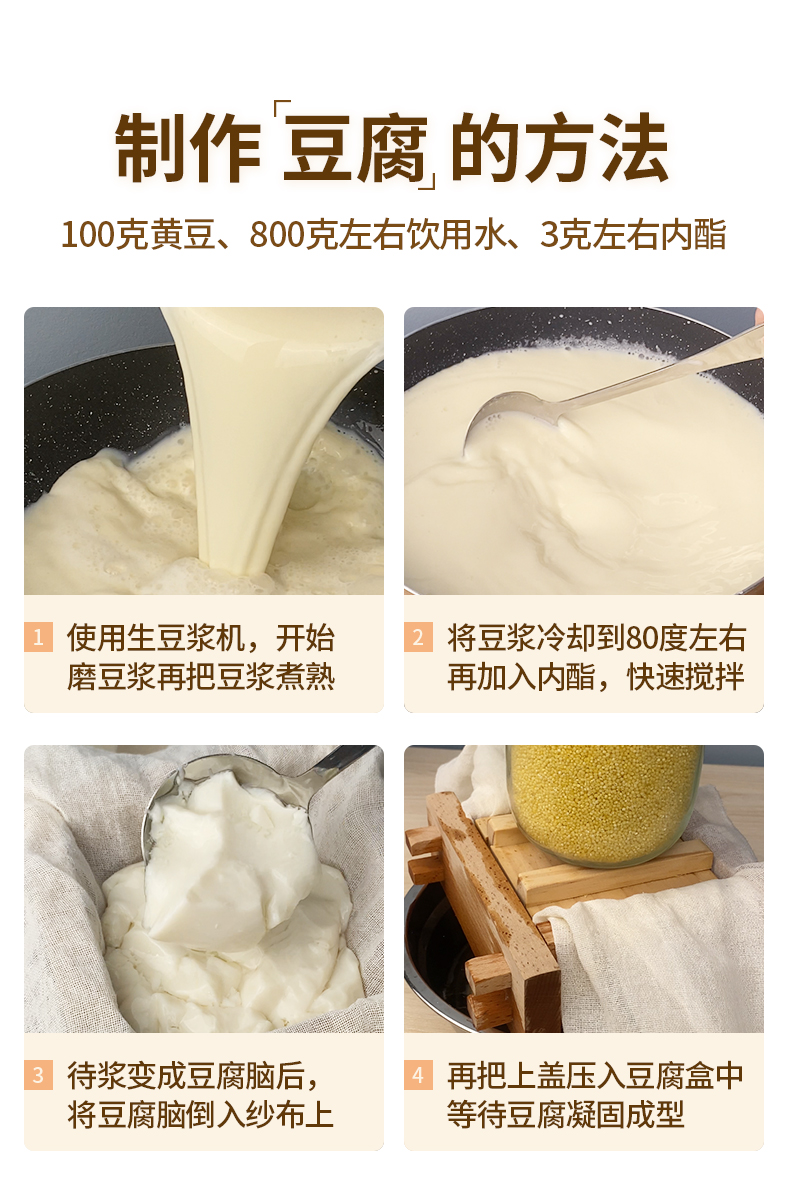 制作「豆腐」的方法

100克黄豆、800克左右饮用水、3克左右内酯

1 使用生豆浆机，开始磨豆浆再把豆浆煮熟

2 将豆浆冷却到80度左右再加入内酯，快速搅拌

3 待浆变成豆腐脑后，将豆腐脑倒入纱布上

4 再把上盖压入豆腐盒中等待豆腐凝固成型