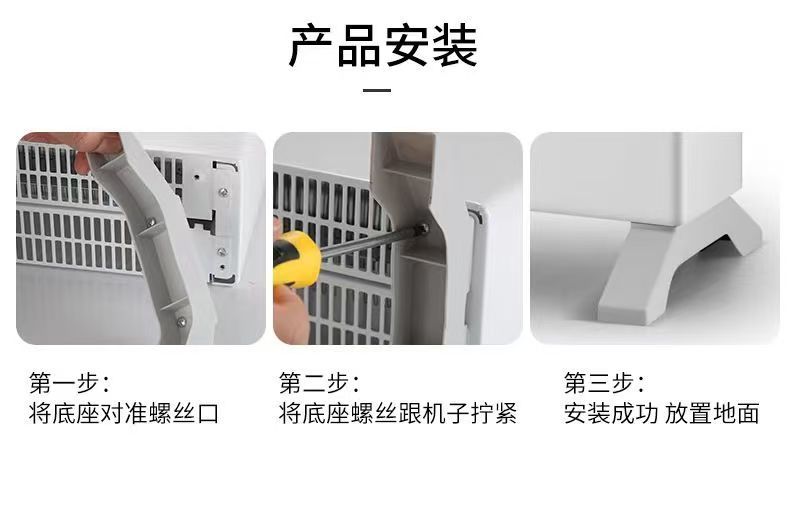 产品安装

第一步：
将底座对准螺丝口

第二步：
将底座螺丝跟机子拧紧

第三步：
安装成功 放置地面