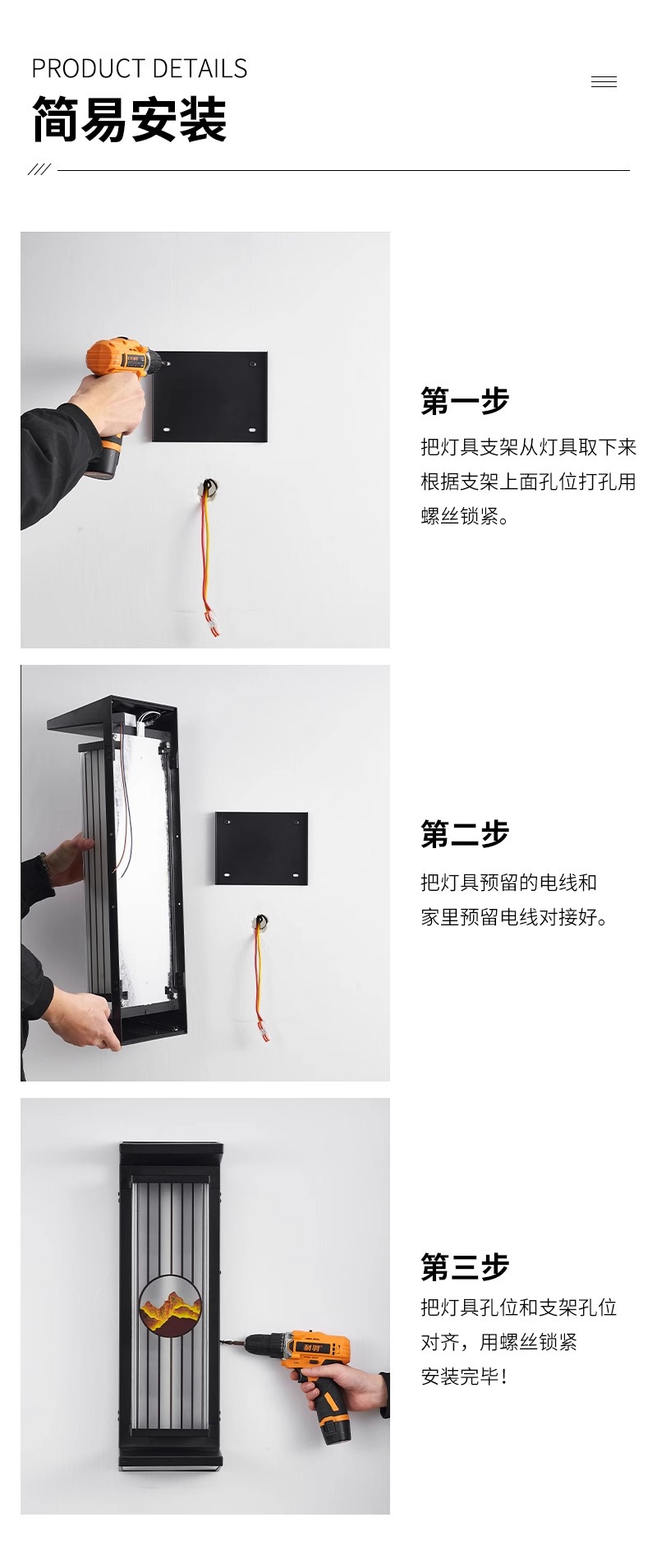 PRODUCT DETAILS
简易安装

第一步
把灯具支架从灯具取下来根据支架上面孔位打孔用螺丝锁紧。

第二步
把灯具预留的电线和家里预留电线对接好。

第三步
把灯具孔位和支架孔位对齐，用螺丝锁紧安装完毕！