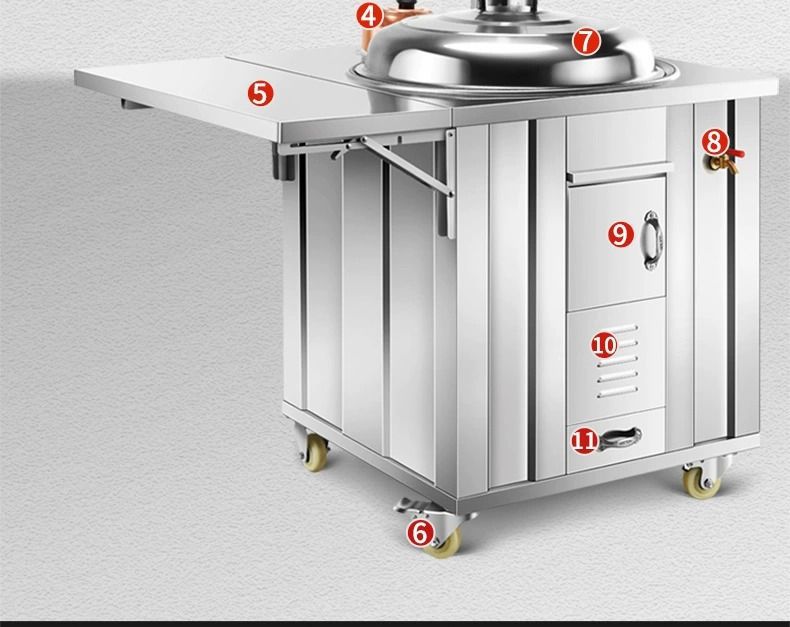 4
7
5
8
9
10
11
6