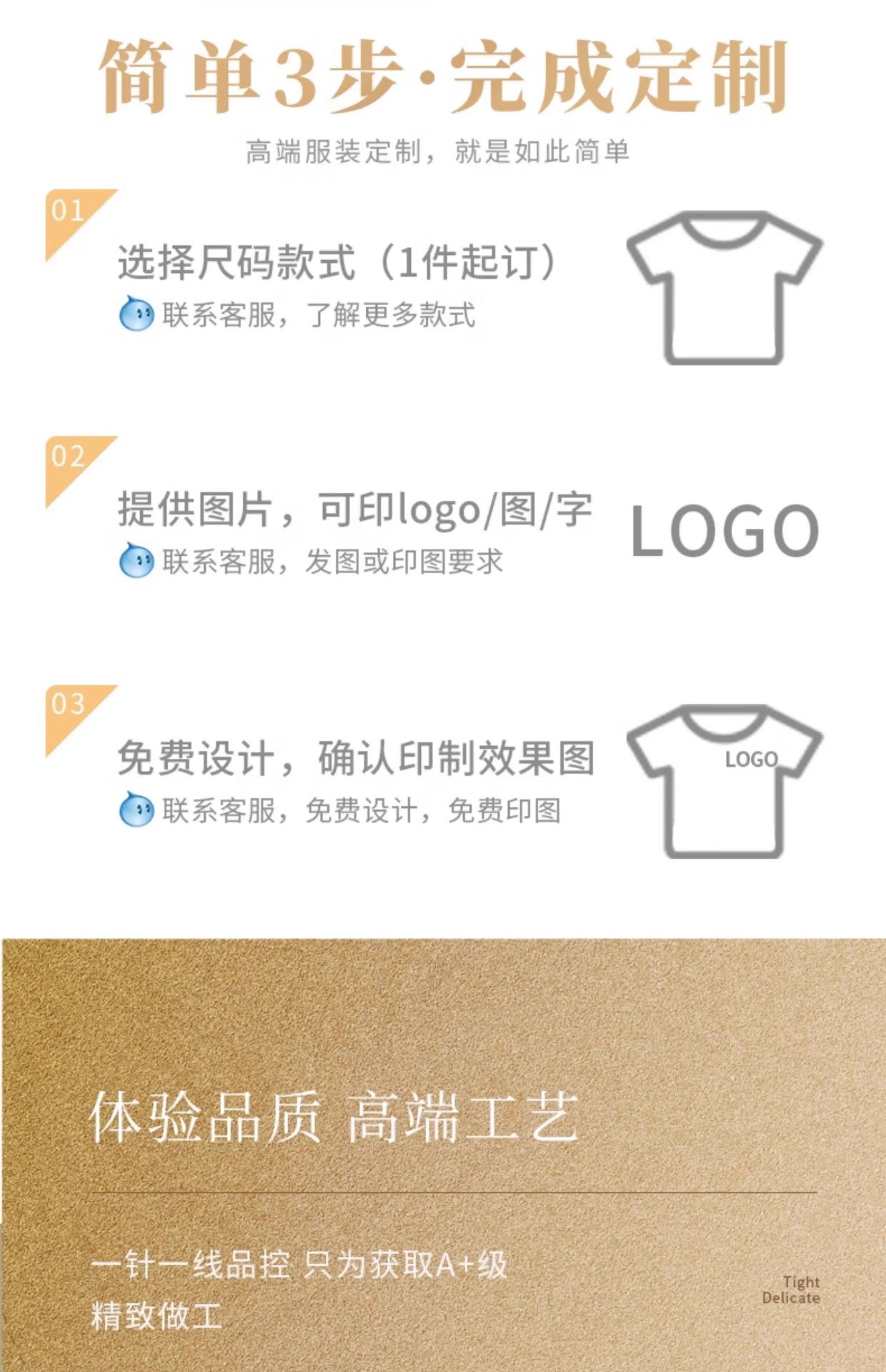 简单3步·完成定制

高端服装定制，就是如此简单

01

选择尺码款式（1件起订）

联系客服，了解更多款式

02

提供图片，可印logo/图/字

联系客服，发图或印图要求

LOGO

03

免费设计，确认印制效果图

联系客服，免费设计，免费印图

LOGO

体验品质 高端工艺

一针一线品控 只为获取A+级

精致做工

Tight
Delicate