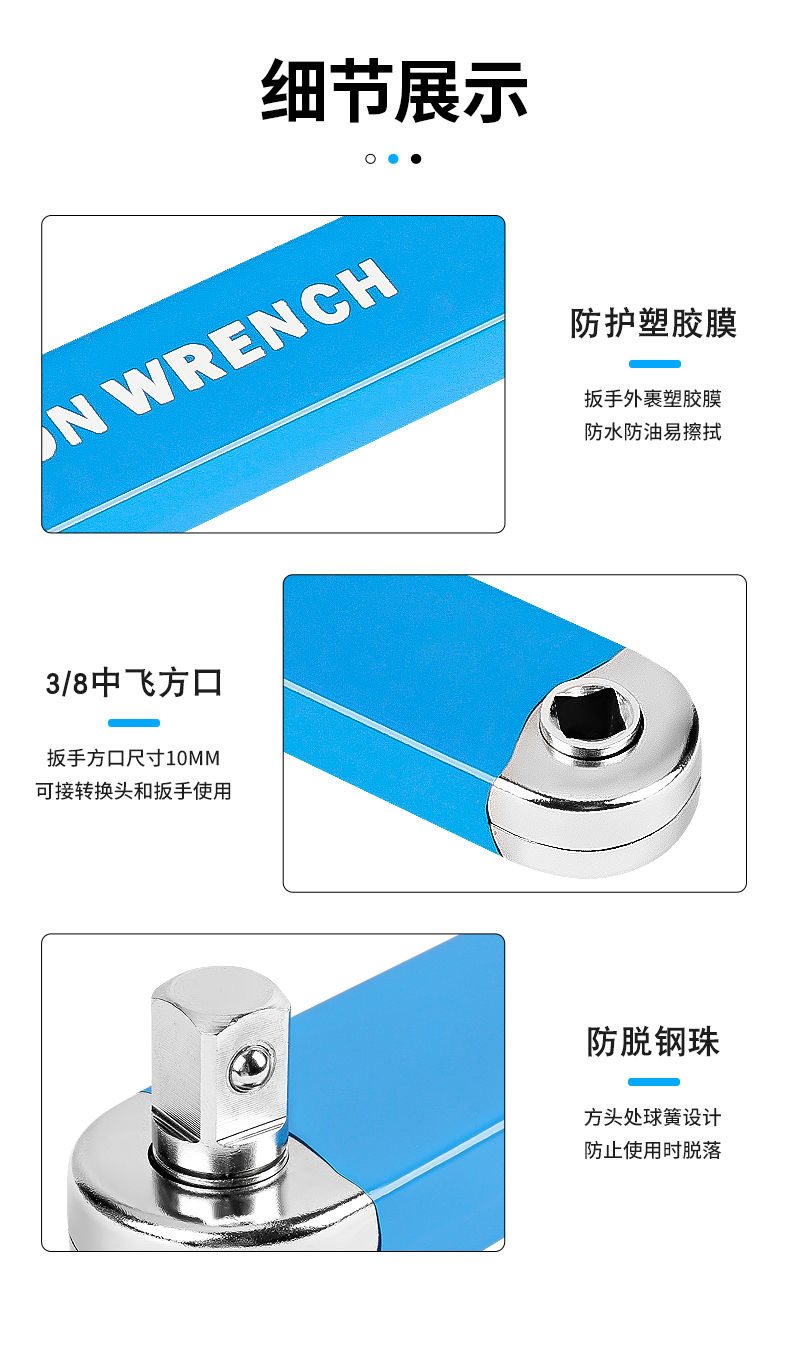 细节展示

ON WRENCH

防护塑胶膜

扳手外裹塑胶膜
防水防油易擦拭

3/8中飞方口

扳手方口尺寸10MM
可接转换头和扳手使用

防脱钢珠

方头处球簧设计
防止使用时脱落