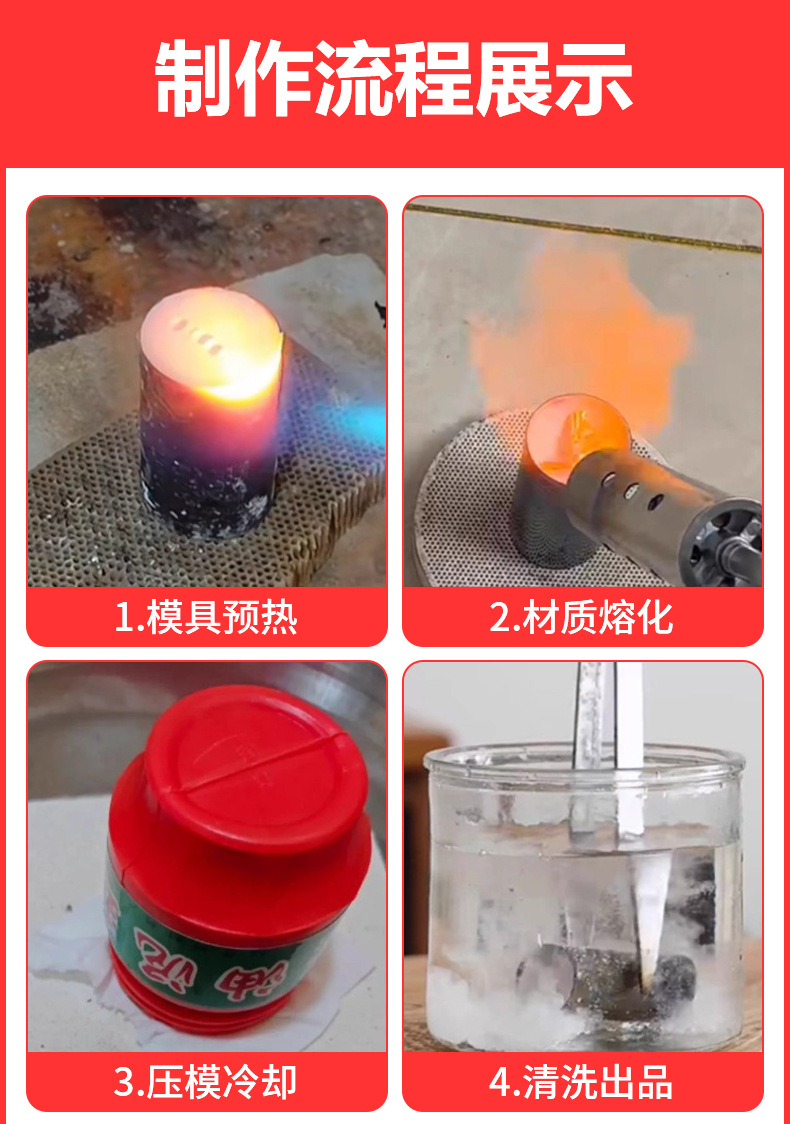 制作流程展示

1.模具预热

2.材质熔化

油泥

3.压模冷却

4.清洗出品