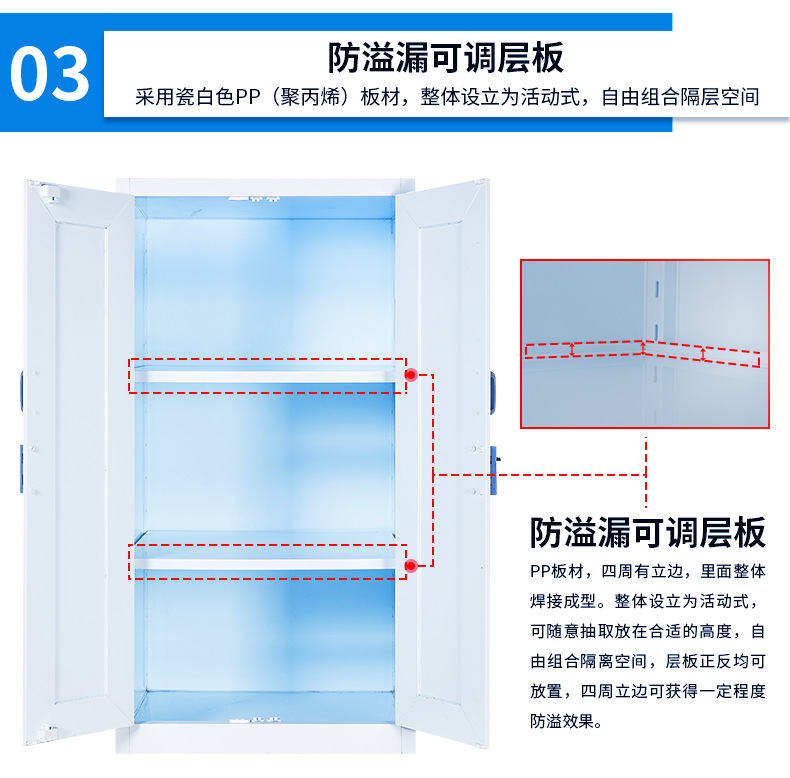 03

防溢漏可调层板

采用瓷白色PP（聚丙烯）板材，整体设立为活动式，自由组合隔层空间

防溢漏可调层板

PP板材，四周有立边，里面整体焊接成型。整体设立为活动式，可随意抽取放在合适的高度，自由组合隔离空间，层板正反均可放置，四周立边可获得一定程度防溢效果。