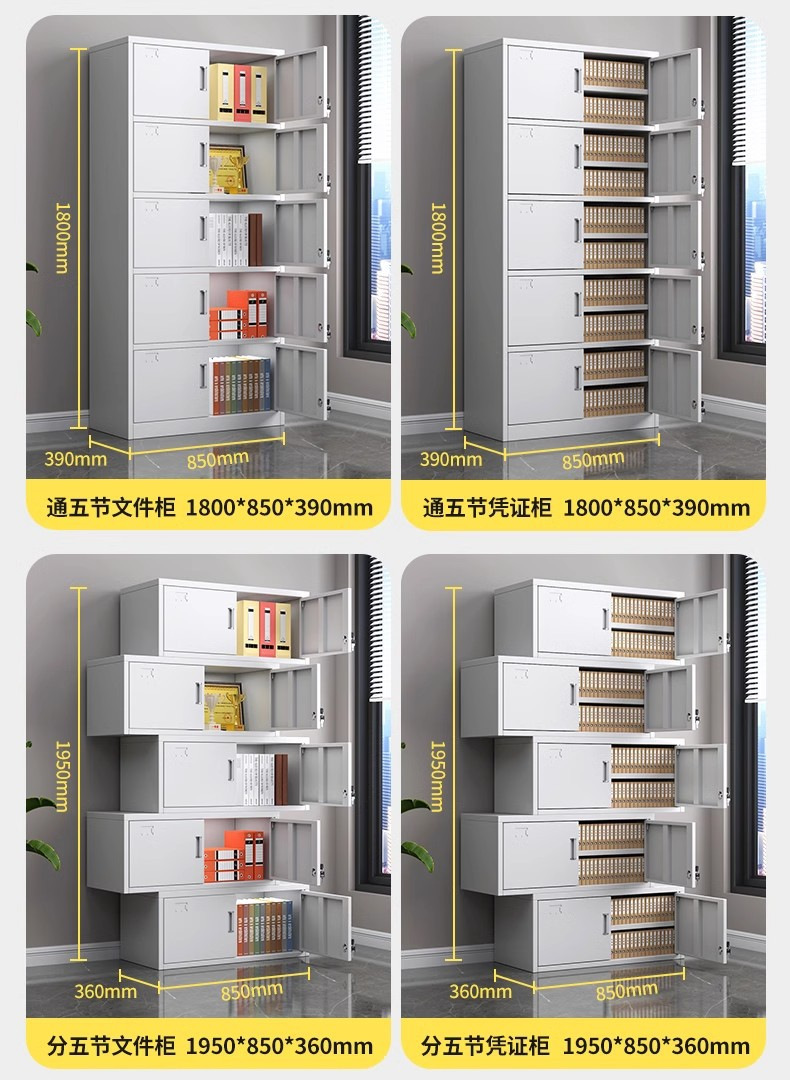 1800mm

390mm

850mm

通五节文件柜 1800*850*390mm

1800mm

390mm

850mm

通五节凭证柜 1800*850*390mm

1950mm

360mm

850mm

分五节文件柜 1950*850*360mm

1950mm

360mm

850mm

分五节凭证柜 1950*850*360mm