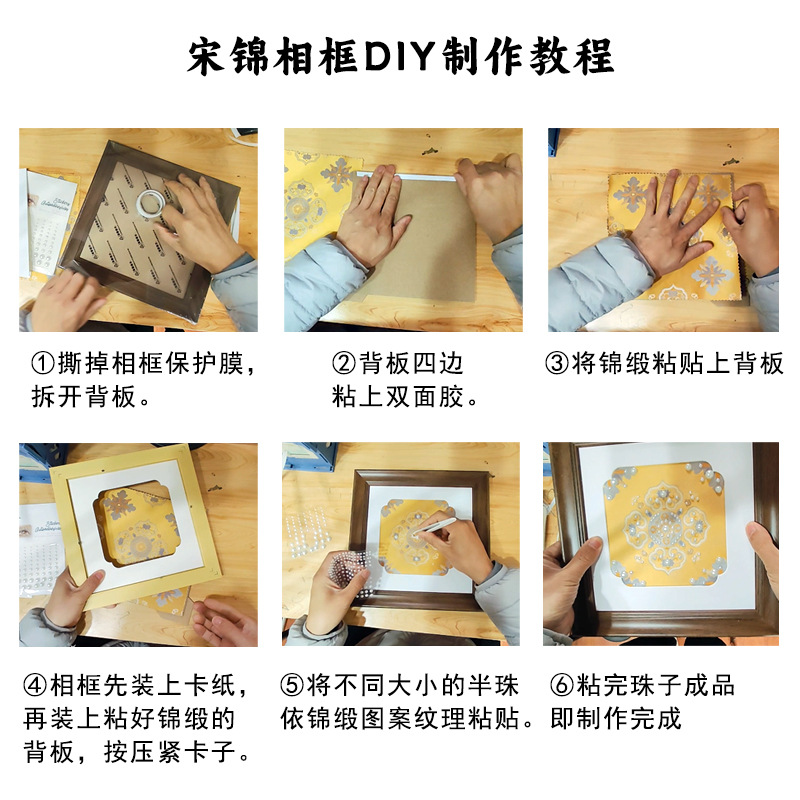 宋锦相框DIY制作教程

①撕掉相框保护膜，拆开背板。

②背板四边粘上双面胶。

③将锦缎粘贴上背板

④相框先装上卡纸，再装上粘好锦缎的背板，按压紧卡子。

⑤将不同大小的半珠依锦缎图案纹理粘贴。

⑥粘完珠子成品即制作完成