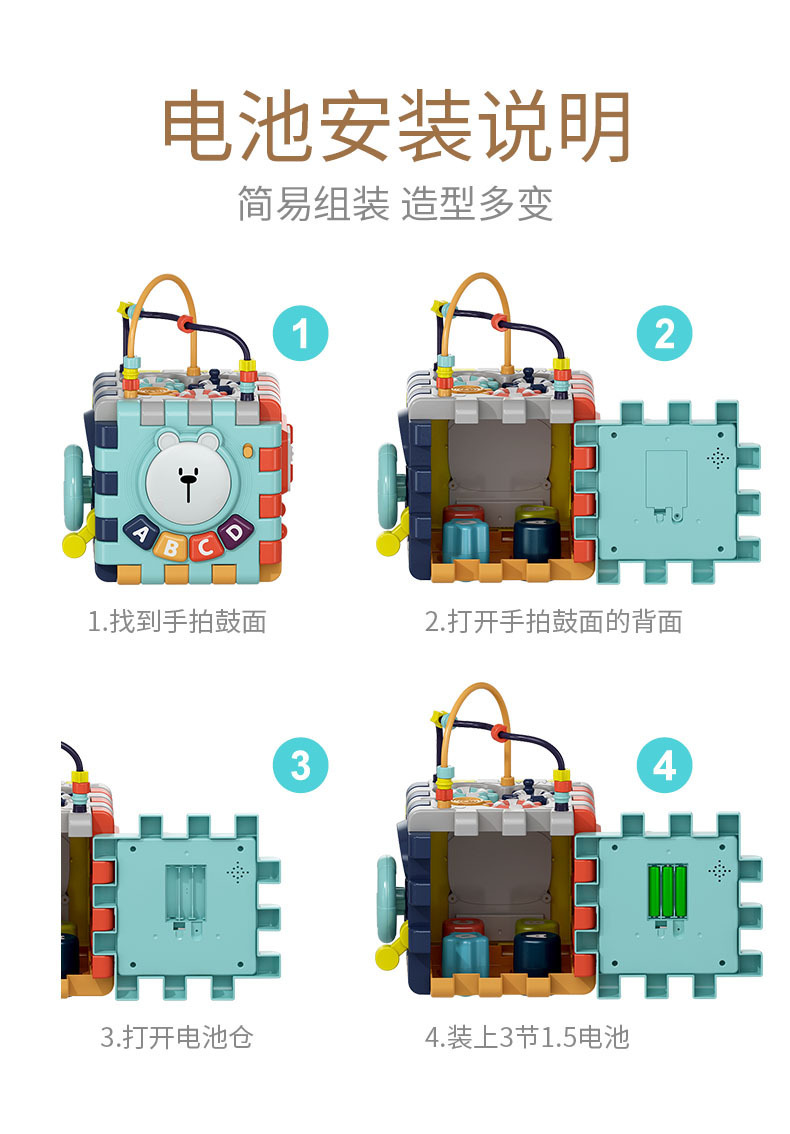 电池安装说明

简易组装 造型多变

1

A B C D

1.找到手拍鼓面

2

2.打开手拍鼓面的背面

3

3.打开电池仓

4

4.装上3节1.5电池