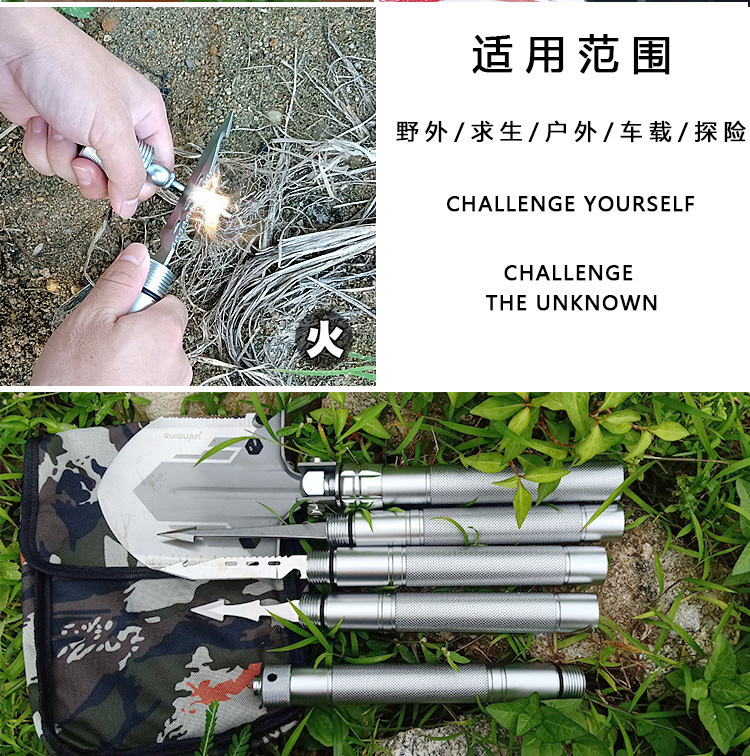 火

适用范围

野外/求生/户外/车载/探险

CHALLENGE YOURSELF

CHALLENGE
THE UNKNOWN

RUIGUAN