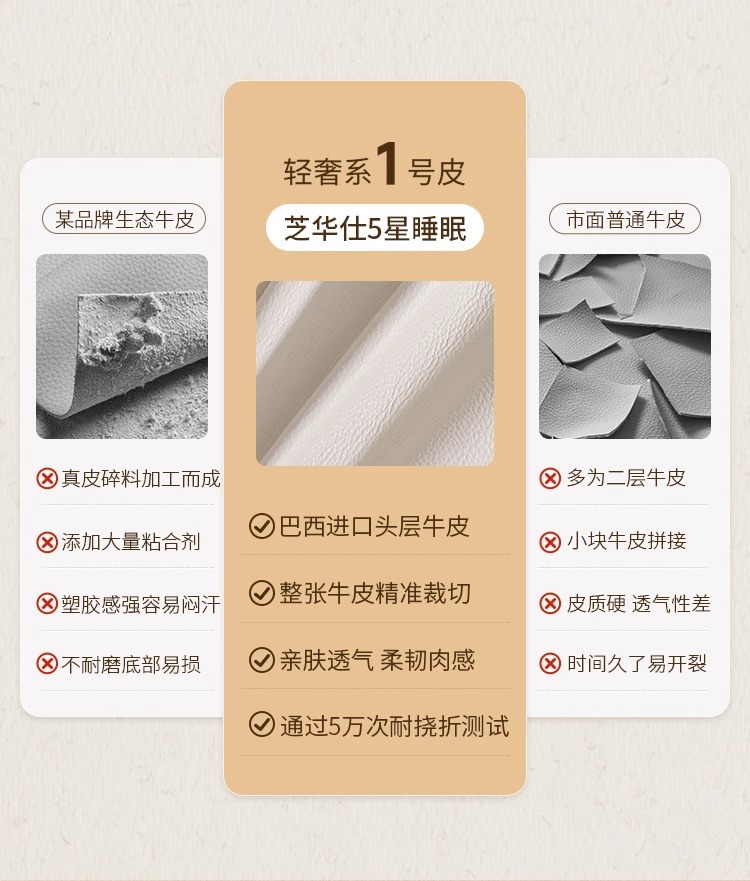 某品牌生态牛皮

真皮碎料加工而成

添加大量粘合剂

塑胶感强容易闷汗

不耐磨底部易损

轻奢系1号皮

芝华仕5星睡眠

巴西进口头层牛皮

整张牛皮精准裁切

亲肤透气 柔韧肉感

通过5万次耐挠折测试

市面普通牛皮

多为二层牛皮

小块牛皮拼接

皮质硬 透气性差

时间久了易开裂