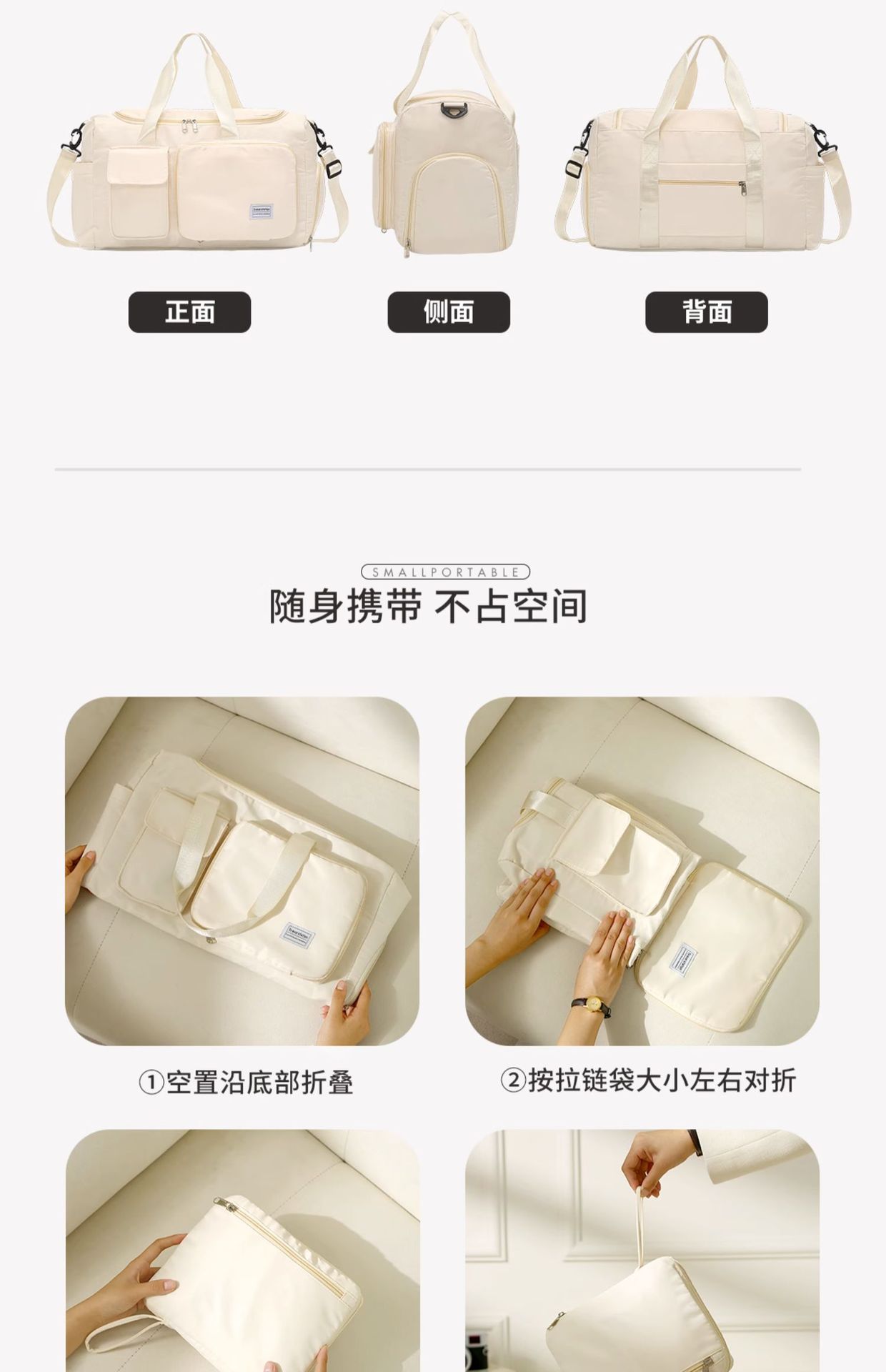 正面

侧面

背面

SMALLPORTABLE

随身携带 不占空间

①空置沿底部折叠

②按拉链袋大小左右对折