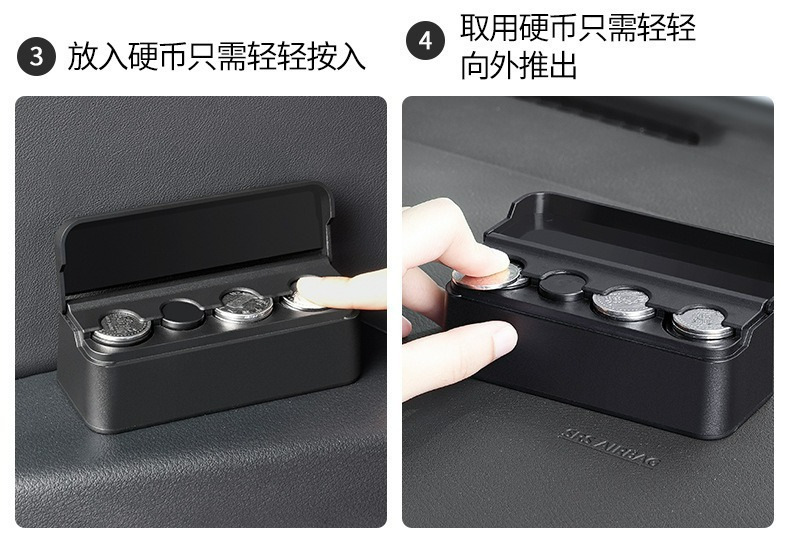 3 放入硬币只需轻轻按入

4 取用硬币只需轻轻向外推出

SRS AIRBAG