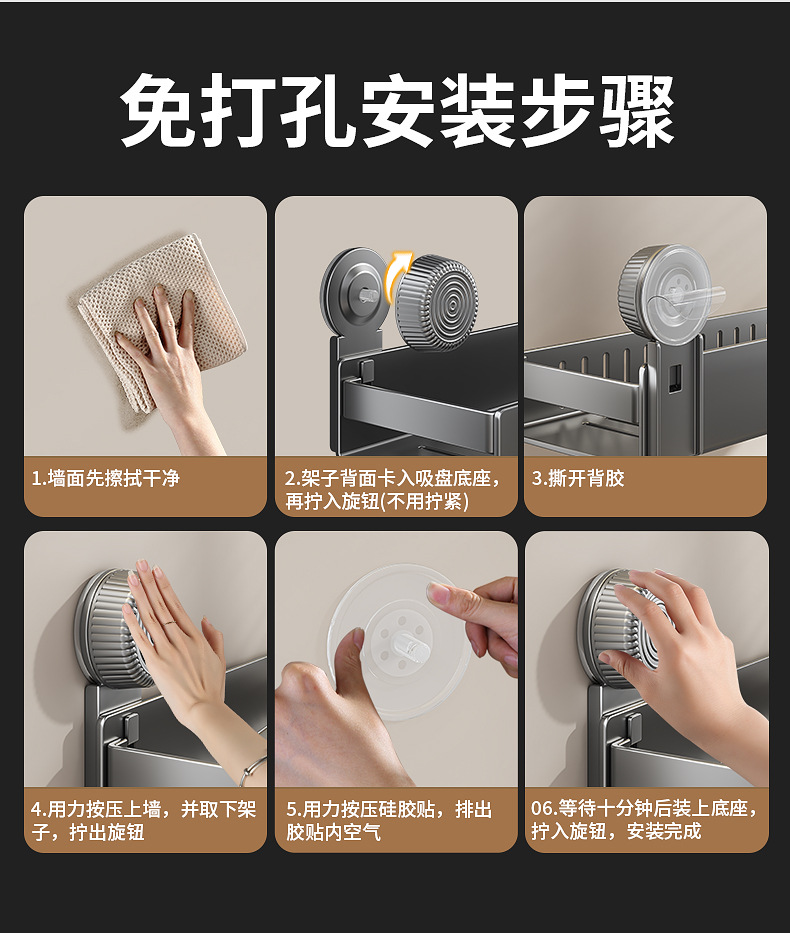 免打孔安装步骤

1.墙面先擦拭干净

2.架子背面卡入吸盘底座，再拧入旋钮(不用拧紧)

3.撕开背胶

4.用力按压上墙，并取下架子，拧出旋钮

5.用力按压硅胶贴，排出胶贴内空气

06.等待十分钟后装上底座，拧入旋钮，安装完成