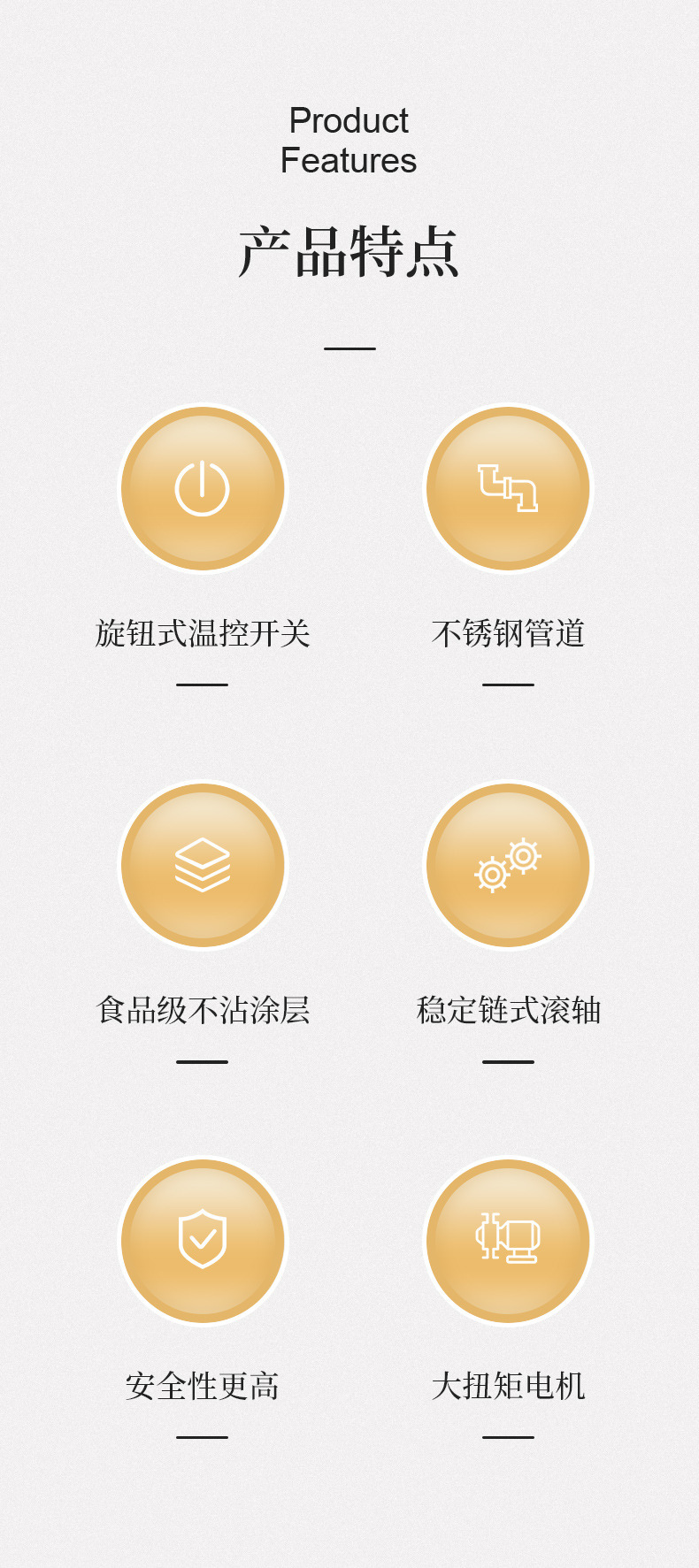 Product
Features

产品特点

旋钮式温控开关

不锈钢管道

食品级不沾涂层

稳定链式滚轴

安全性更高

大扭矩电机