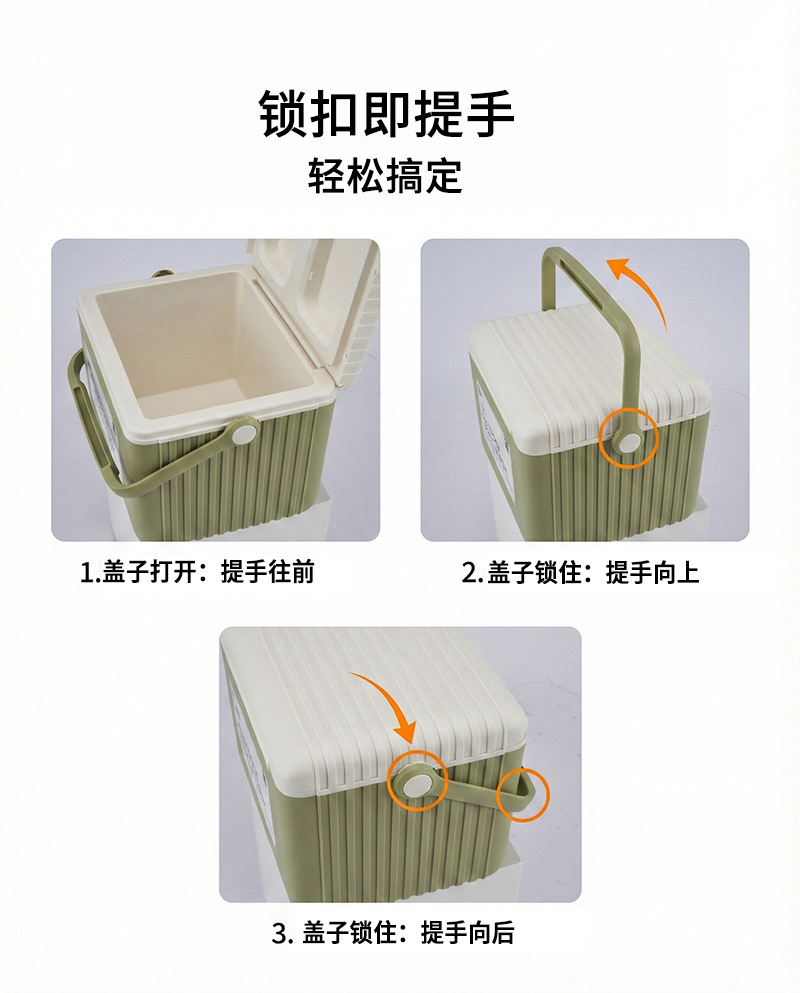 锁扣即提手
轻松搞定

1.盖子打开：提手往前

2.盖子锁住：提手向上

3. 盖子锁住：提手向后