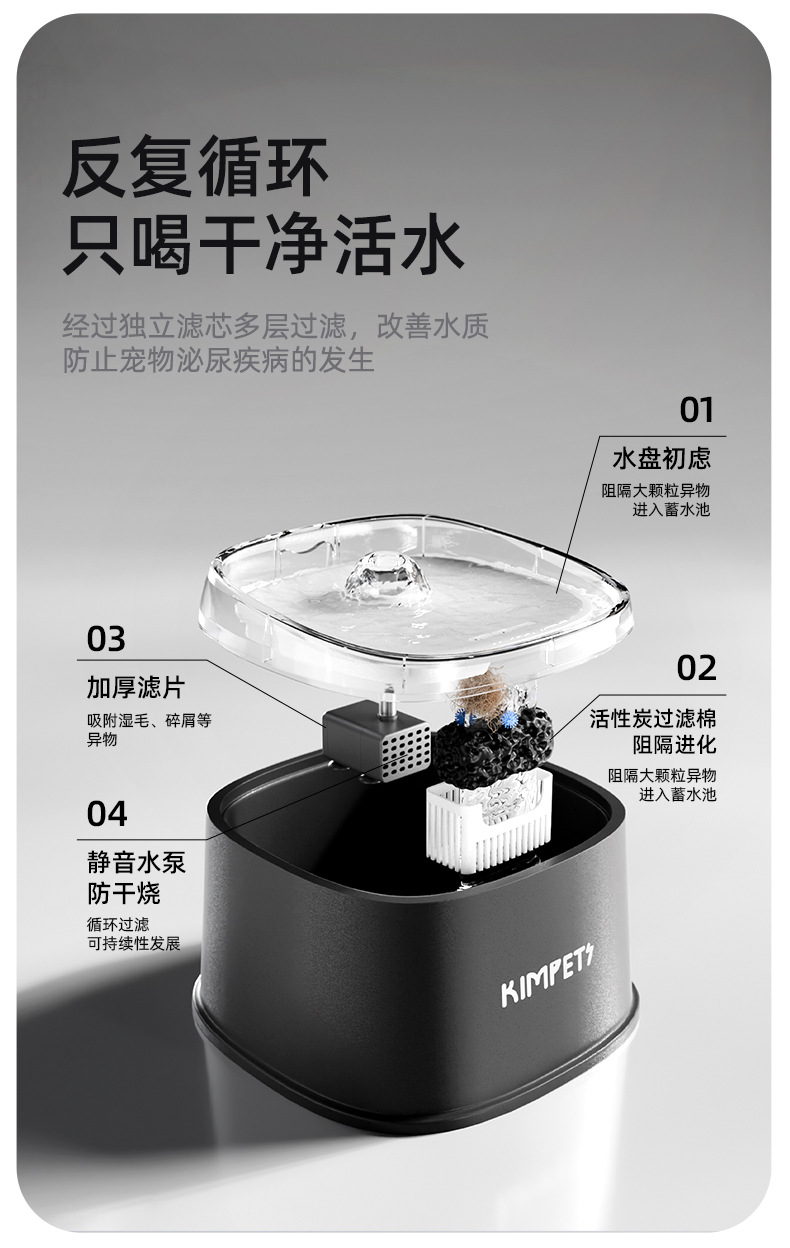 反复循环
只喝干净活水

经过独立滤芯多层过滤，改善水质
防止宠物泌尿疾病的发生

01
水盘初虑
阻隔大颗粒异物
进入蓄水池

03
加厚滤片
吸附湿毛、碎屑等
异物

02
活性炭过滤棉
阻隔进化
阻隔大颗粒异物
进入蓄水池

04
静音水泵
防干烧
循环过滤
可持续性发展

KIMPETS