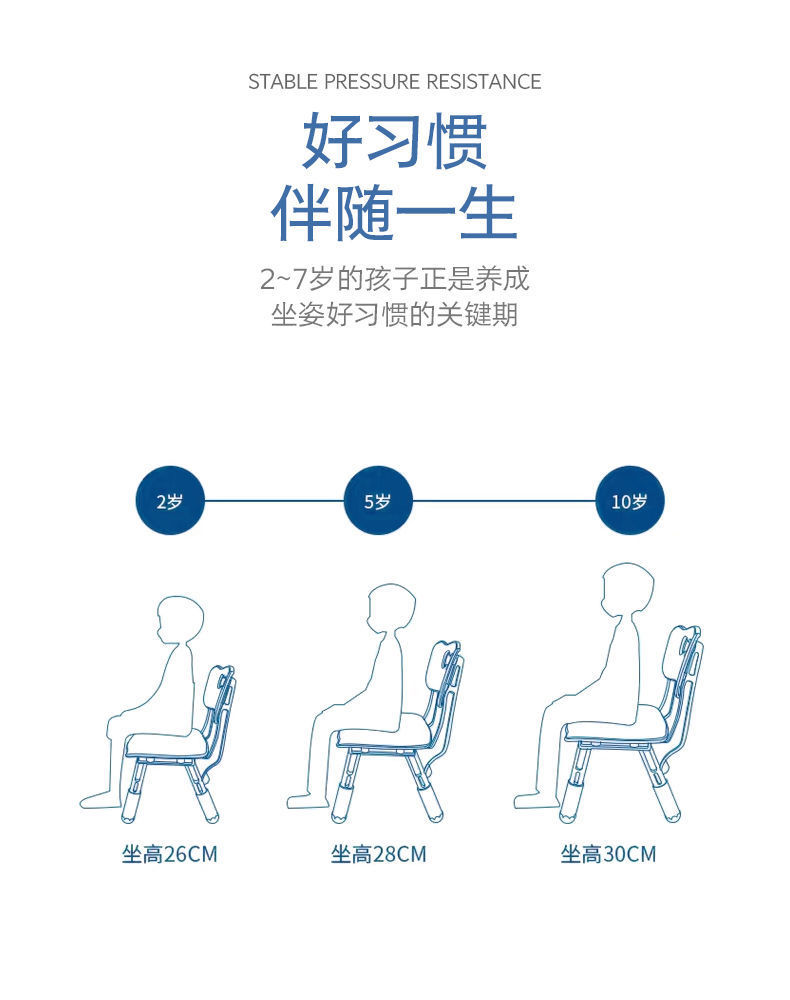 STABLE PRESSURE RESISTANCE

好习惯
伴随一生

2~7岁的孩子正是养成
坐姿好习惯的关键期

2岁

5岁

10岁

坐高26CM

坐高28CM

坐高30CM