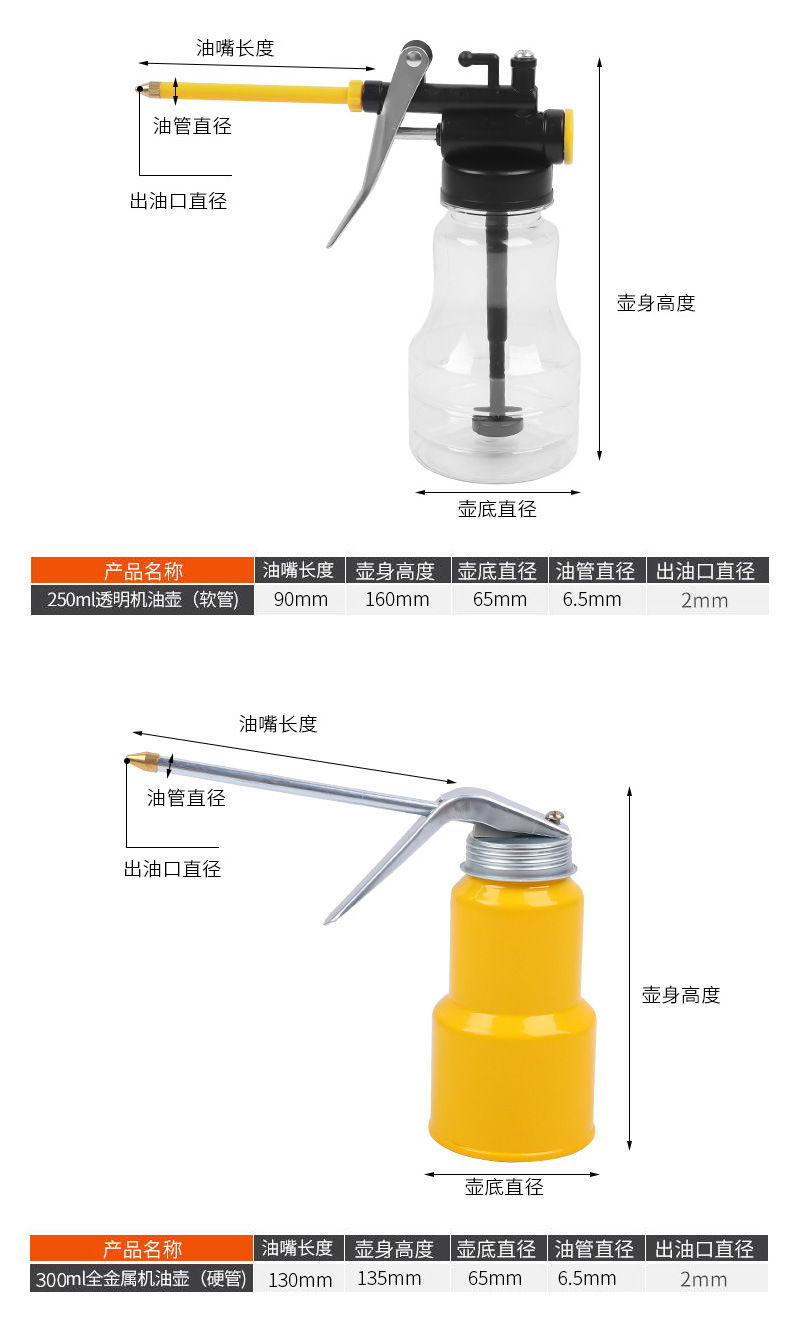 油嘴长度

油管直径

出油口直径

壶身高度

壶底直径

| 产品名称 | 油嘴长度 | 壶身高度 | 壶底直径 | 油管直径 | 出油口直径 |
|---|---|---|---|---|---|
| 250ml透明机油壶（软管） | 90mm | 160mm | 65mm | 6.5mm | 2mm |

油嘴长度

油管直径

出油口直径

壶身高度

壶底直径

| 产品名称 | 油嘴长度 | 壶身高度 | 壶底直径 | 油管直径 | 出油口直径 |
|---|---|---|---|---|---|
| 300ml全金属机油壶（硬管） | 130mm | 135mm | 65mm | 6.5mm | 2mm |