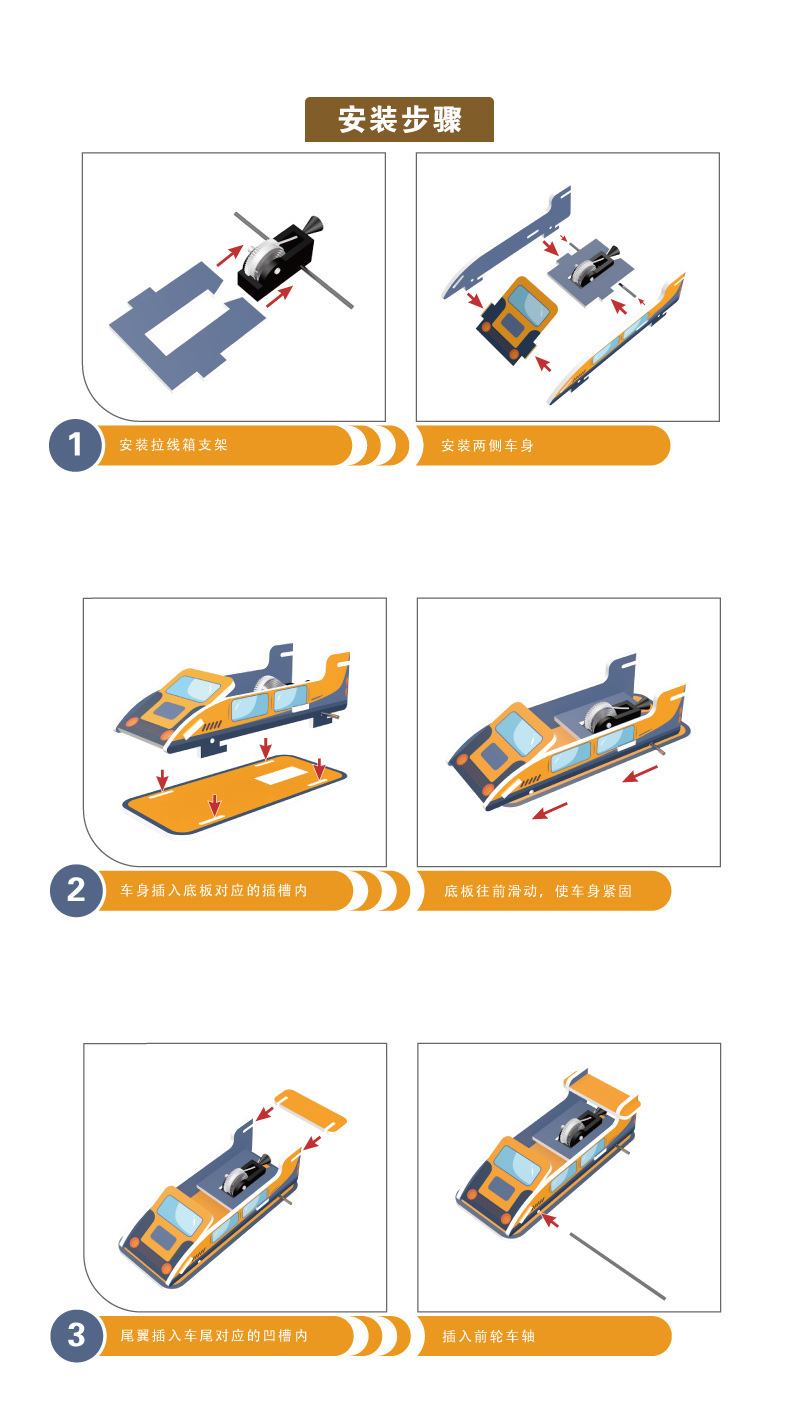 安装步骤

1 安装拉线箱支架

安装两侧车身

2 车身插入底板对应的插槽内

底板往前滑动，使车身紧固

3 尾翼插入车尾对应的凹槽内

插入前轮车轴