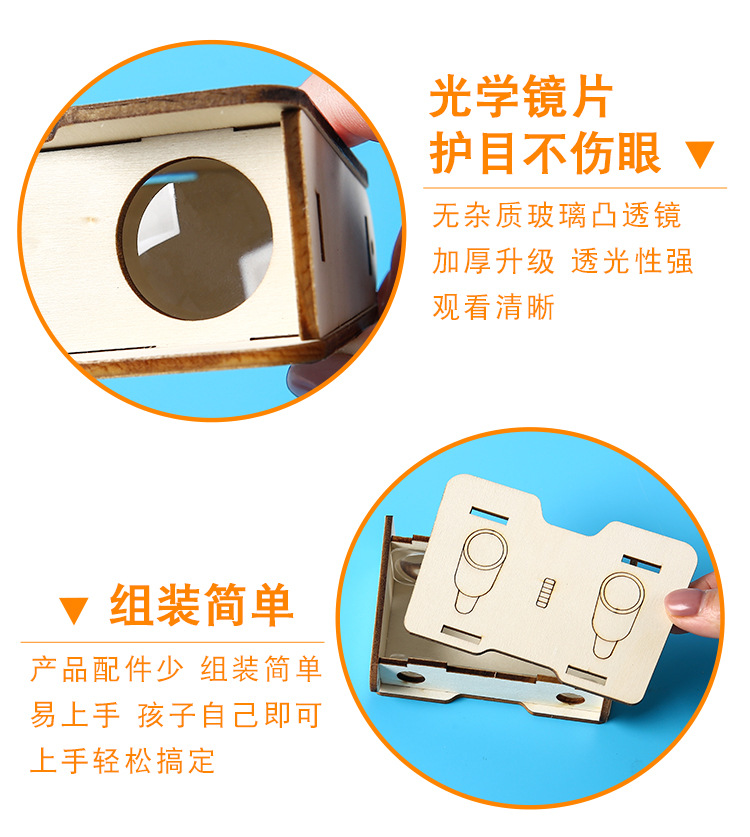 光学镜片
护目不伤眼 ▼

无杂质玻璃凸透镜
加厚升级 透光性强
观看清晰

▼ 组装简单

产品配件少 组装简单
易上手 孩子自己即可
上手轻松搞定