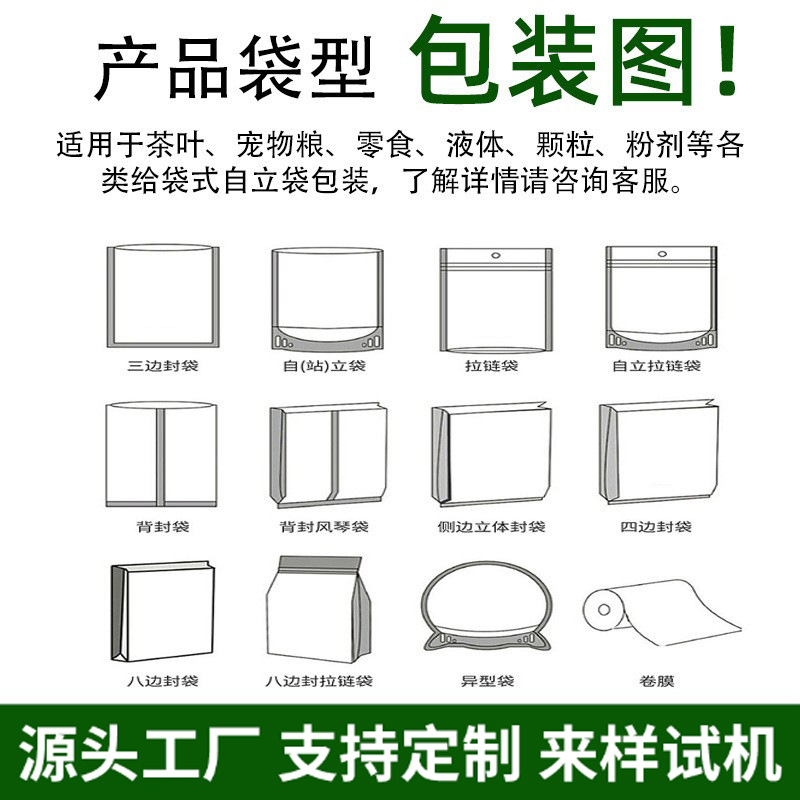 产品袋型 包装图！

适用于茶叶、宠物粮、零食、液体、颗粒、粉剂等各类给袋式自立袋包装，了解详情请咨询客服。

三边封袋
自(站)立袋
拉链袋
自立拉链袋

背封袋
背封风琴袋
侧边立体封袋
四边封袋

八边封袋
八边封拉链袋
异型袋
卷膜

源头工厂 支持定制 来样试机