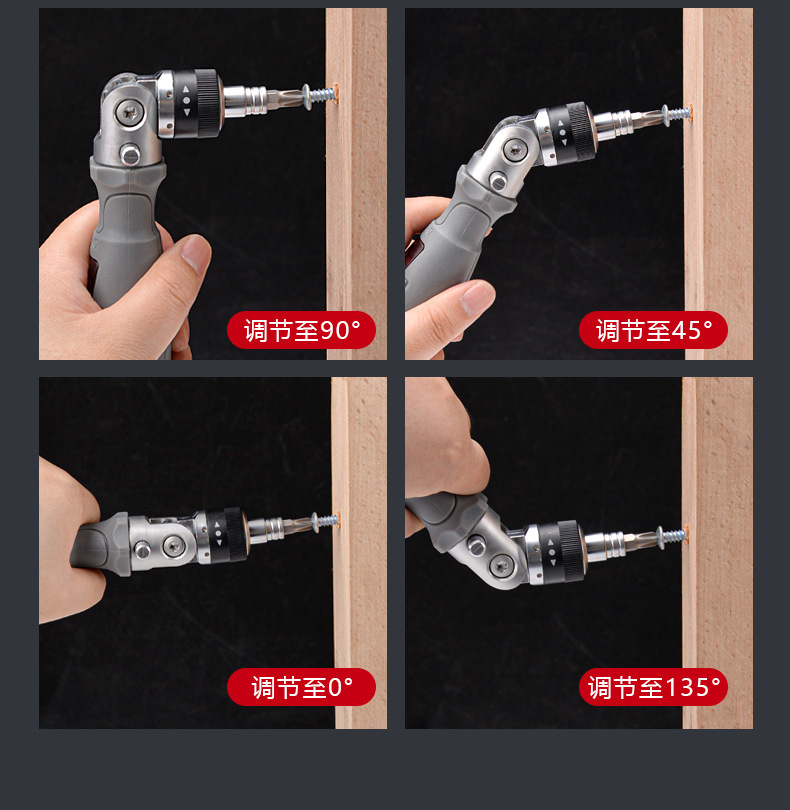 调节至90°

调节至45°

调节至0°

调节至135°