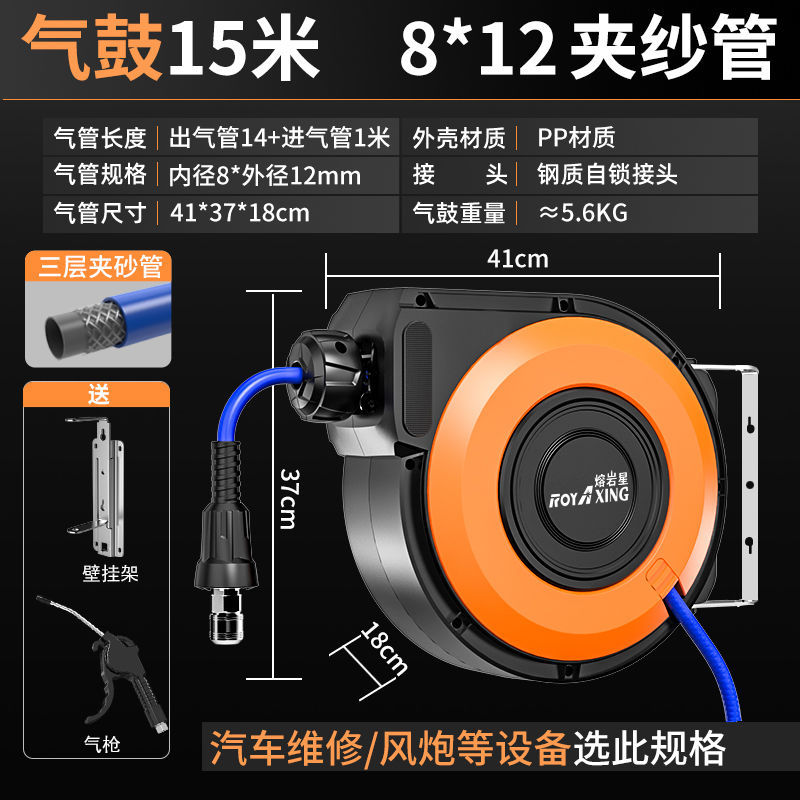 气鼓15米 8*12 夹纱管

| 气管长度 | 出气管14+进气管1米 | 外壳材质 | PP材质 |
|---|---|---|---|
| 气管规格 | 内径8*外径12mm | 接　　头 | 钢质自锁接头 |
| 气管尺寸 | 41*37*18cm | 气鼓重量 | ≈5.6KG |

三层夹砂管

送

壁挂架

气枪

41cm

37cm

18cm

熔岩星
ROYAXING

汽车维修/风炮等设备选此规格