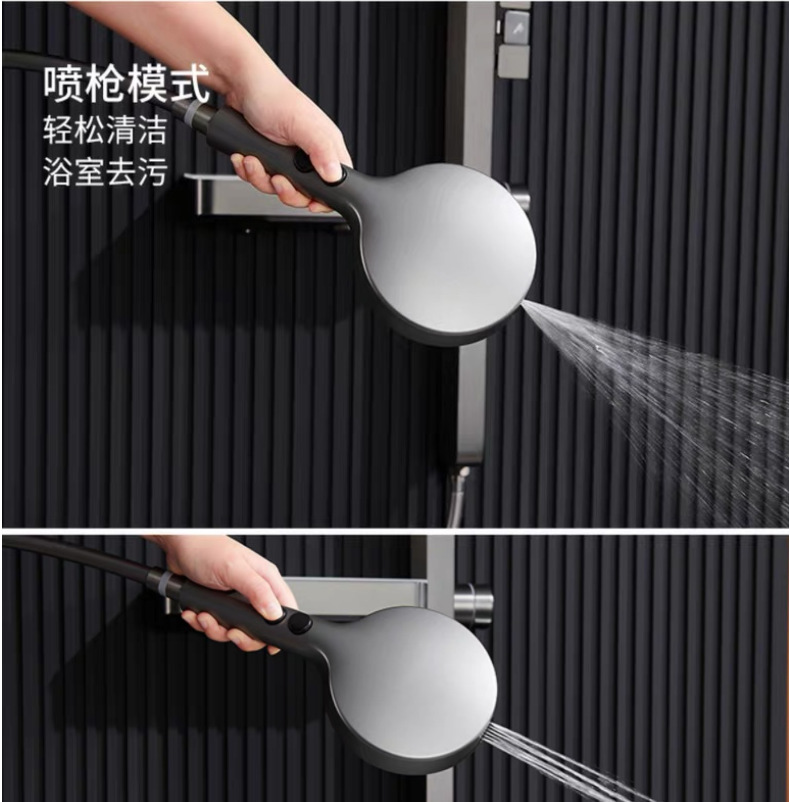 喷枪模式
轻松清洁
浴室去污