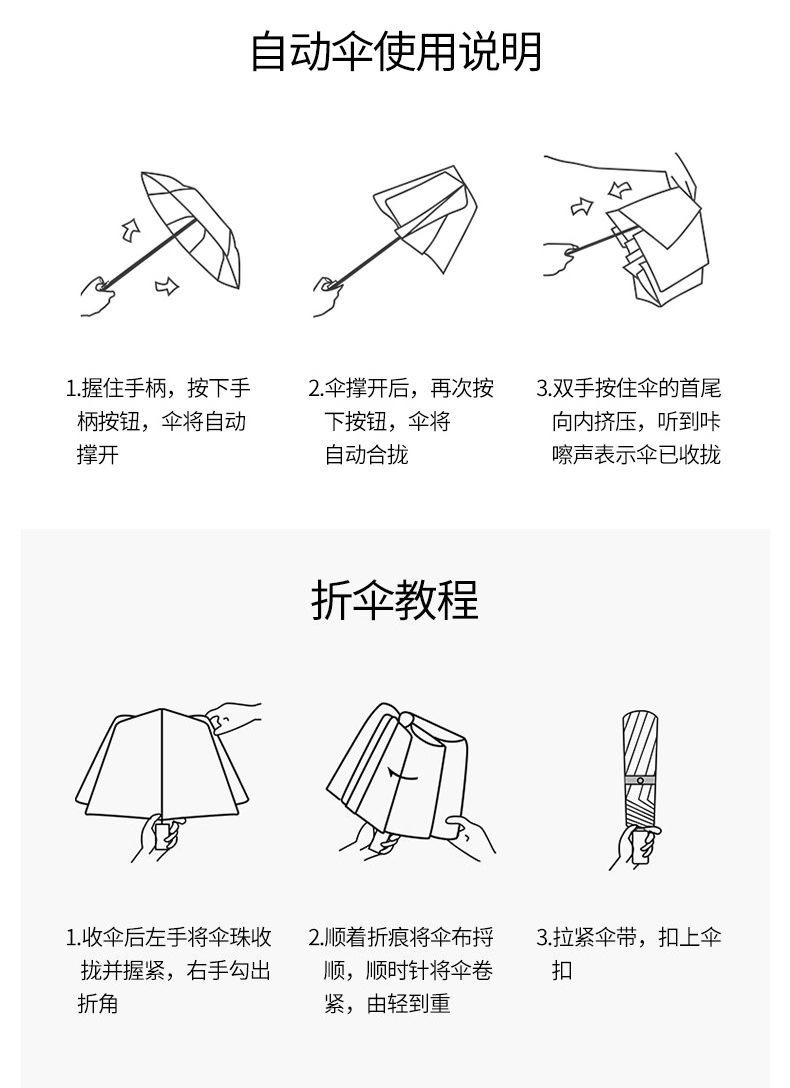 自动伞使用说明

1.握住手柄，按下手柄按钮，伞将自动撑开

2.伞撑开后，再次按下按钮，伞将自动合拢

3.双手按住伞的首尾向内挤压，听到咔嚓声表示伞已收拢

折伞教程

1.收伞后左手将伞珠收拢并握紧，右手勾出折角

2.顺着折痕将伞布捋顺，顺时针将伞卷紧，由轻到重

3.拉紧伞带，扣上伞扣