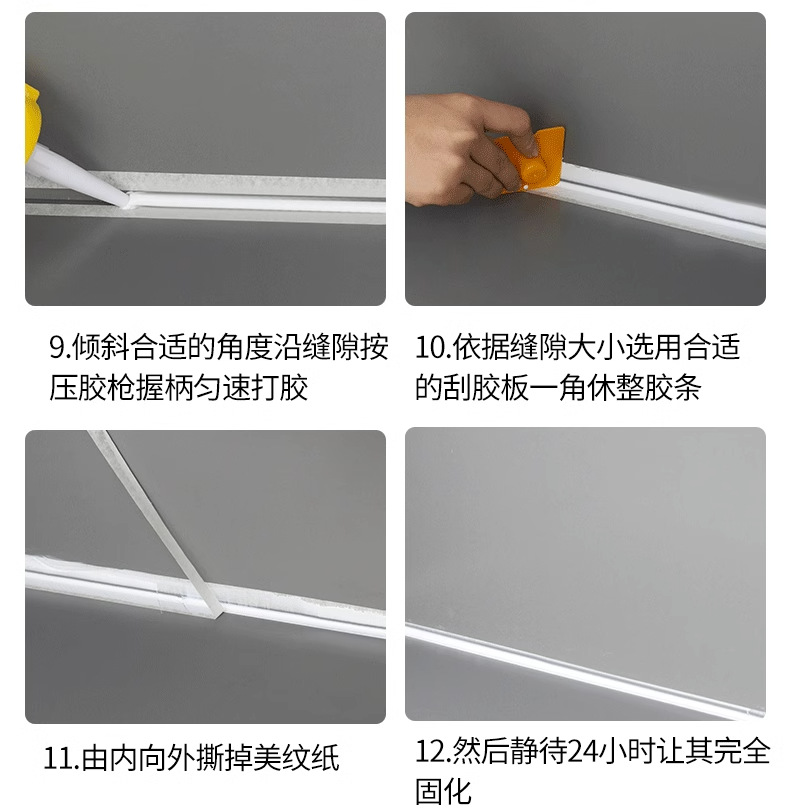 9.倾斜合适的角度沿缝隙按压胶枪握柄匀速打胶

10.依据缝隙大小选用合适的刮胶板一角休整胶条

11.由内向外撕掉美纹纸

12.然后静待24小时让其完全固化