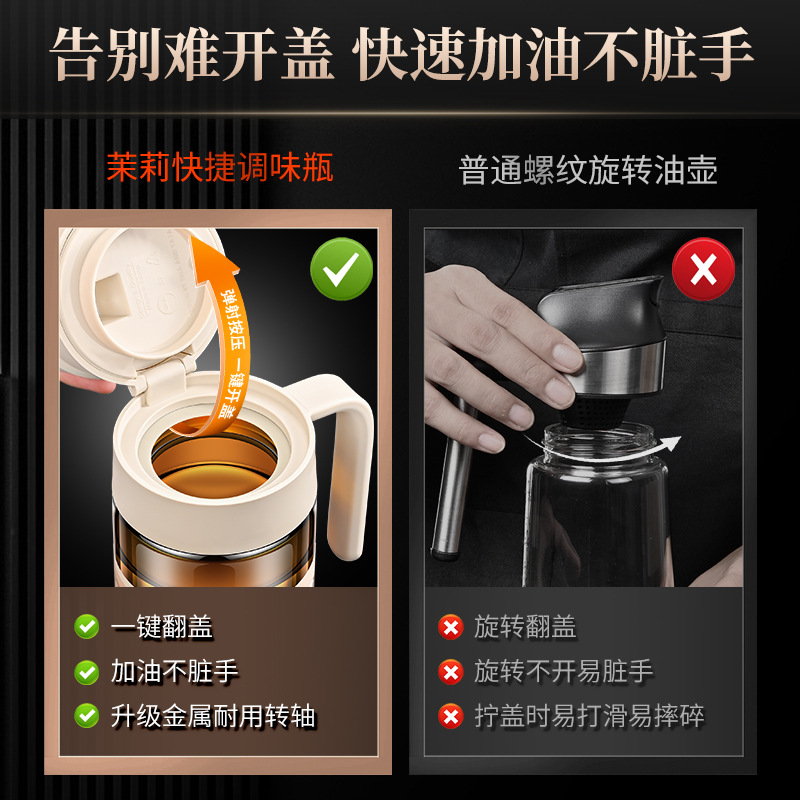 告别难开盖 快速加油不脏手

茉莉快捷调味瓶

弹射按压 一键开盖

一键翻盖
加油不脏手
升级金属耐用转轴

普通螺纹旋转油壶

旋转翻盖
旋转不开易脏手
拧盖时易打滑易摔碎