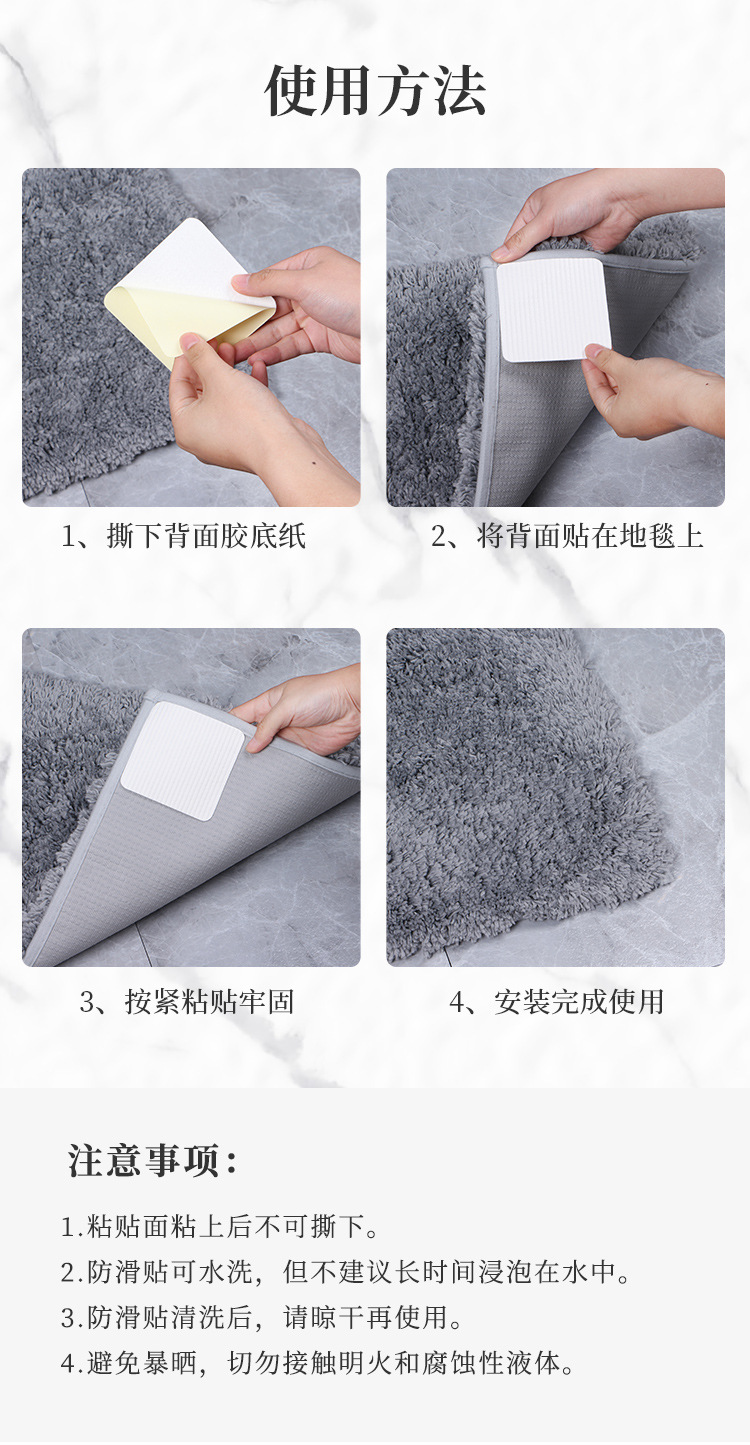 使用方法

1、撕下背面胶底纸

2、将背面贴在地毯上

3、按紧粘贴牢固

4、安装完成使用

注意事项：

1.粘贴面粘上后不可撕下。
2.防滑贴可水洗，但不建议长时间浸泡在水中。
3.防滑贴清洗后，请晾干再使用。
4.避免暴晒，切勿接触明火和腐蚀性液体。