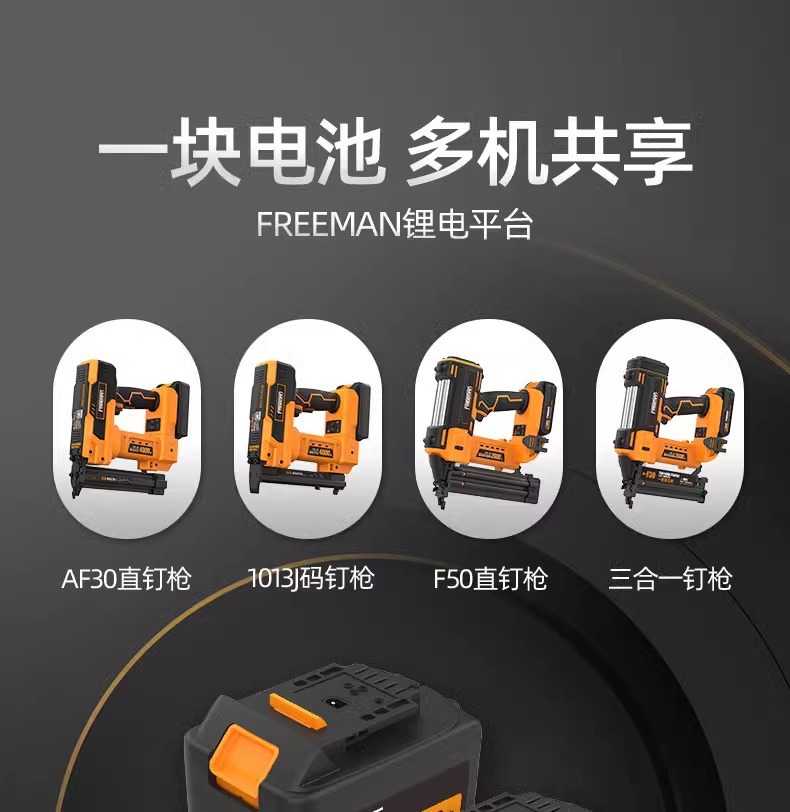 一块电池 多机共享

FREEMAN锂电平台

AF30直钉枪

1013J码钉枪

F50直钉枪

三合一钉枪