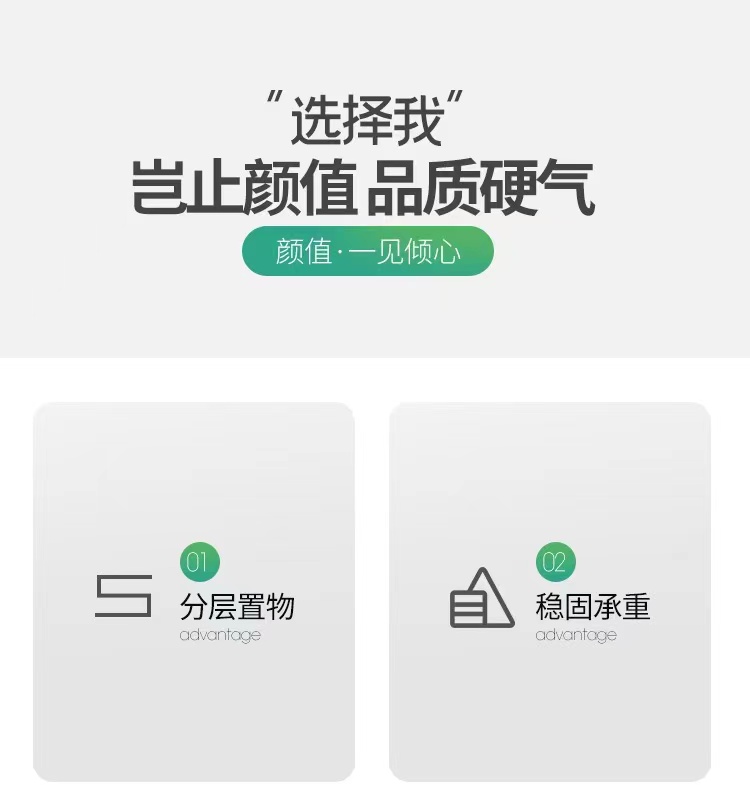 “选择我”

岂止颜值 品质硬气

颜值·一见倾心

01
分层置物
advantage

02
稳固承重
advantage