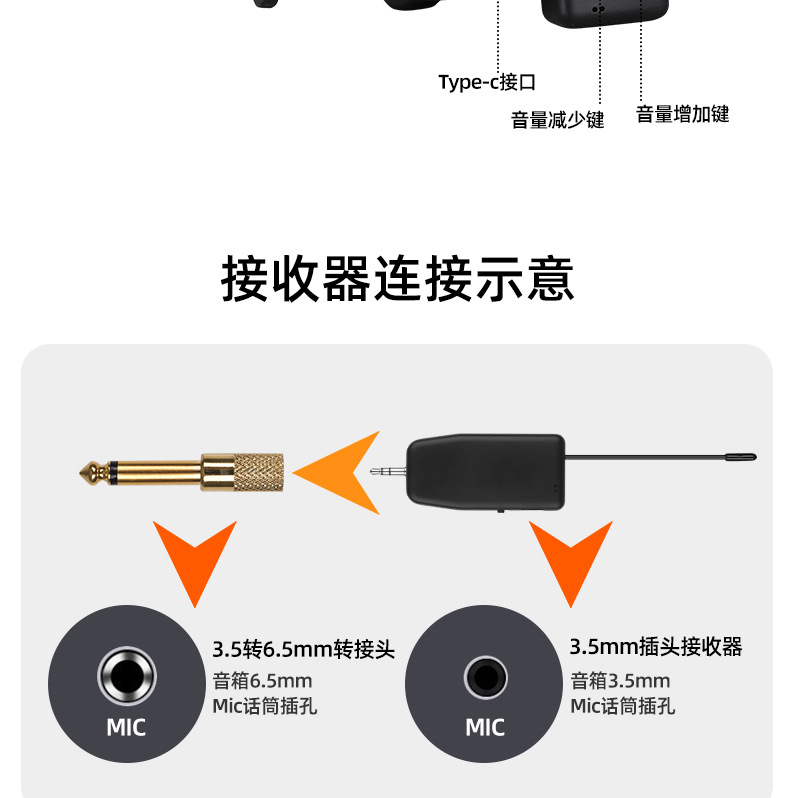 Type-c接口

音量减少键

音量增加键

接收器连接示意

MIC

3.5转6.5mm转接头

音箱6.5mm
Mic话筒插孔

MIC

3.5mm插头接收器

音箱3.5mm
Mic话筒插孔