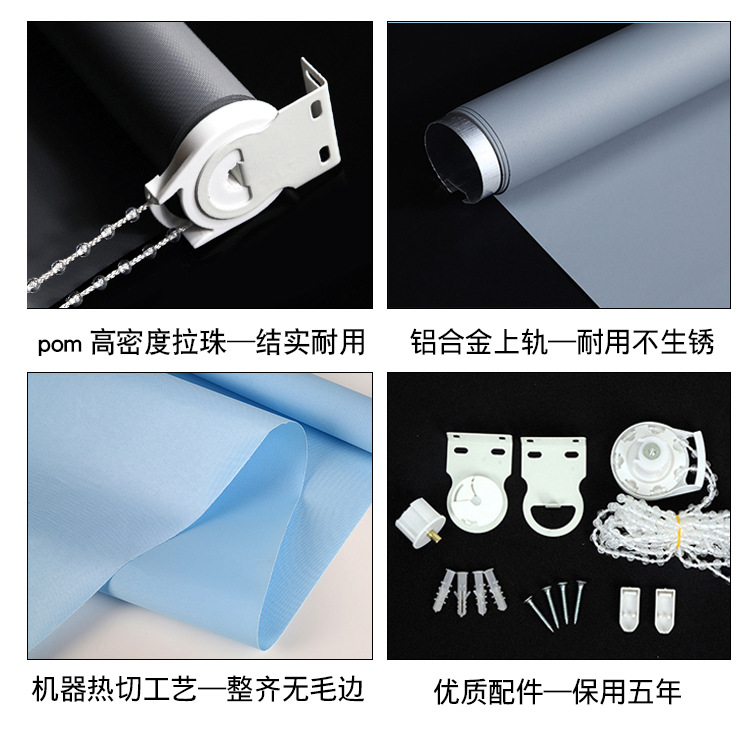 pom 高密度拉珠—结实耐用

铝合金上轨—耐用不生锈

机器热切工艺—整齐无毛边

优质配件—保用五年