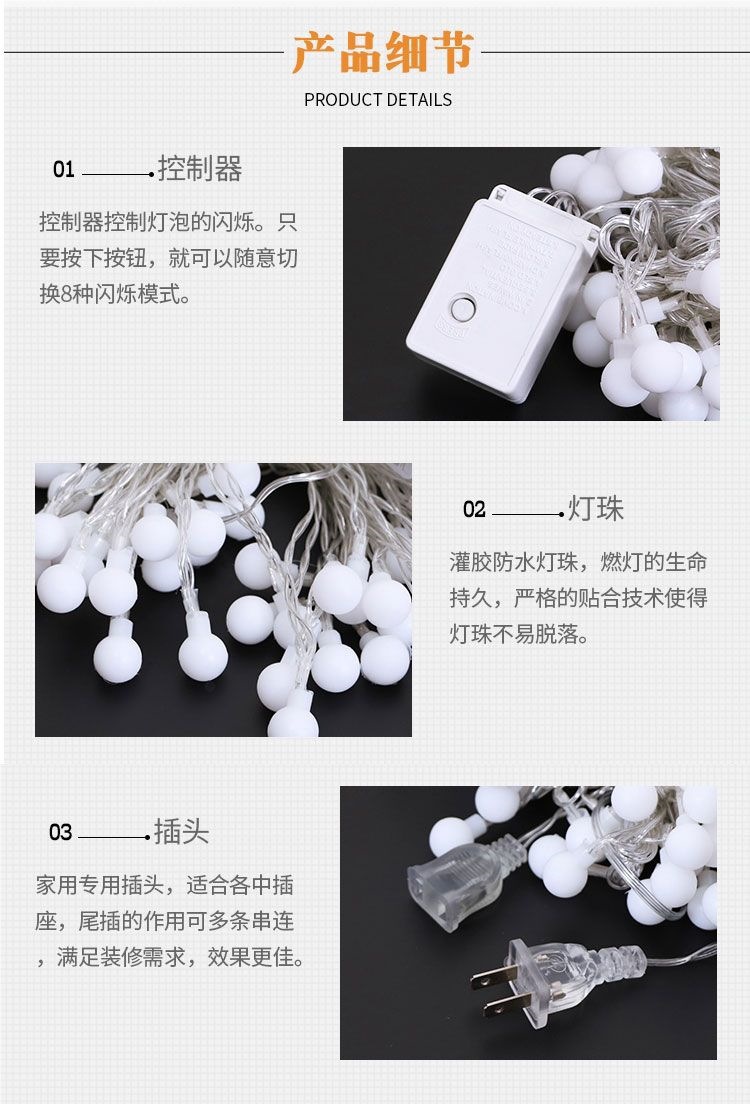 产品细节

PRODUCT DETAILS

01 控制器

控制器控制灯泡的闪烁。只要按下按钮，就可以随意切换8种闪烁模式。

02 灯珠

灌胶防水灯珠，燃灯的生命持久，严格的贴合技术使得灯珠不易脱落。

03 插头

家用专用插头，适合各中插座，尾插的作用可多条串连，满足装修需求，效果更佳。