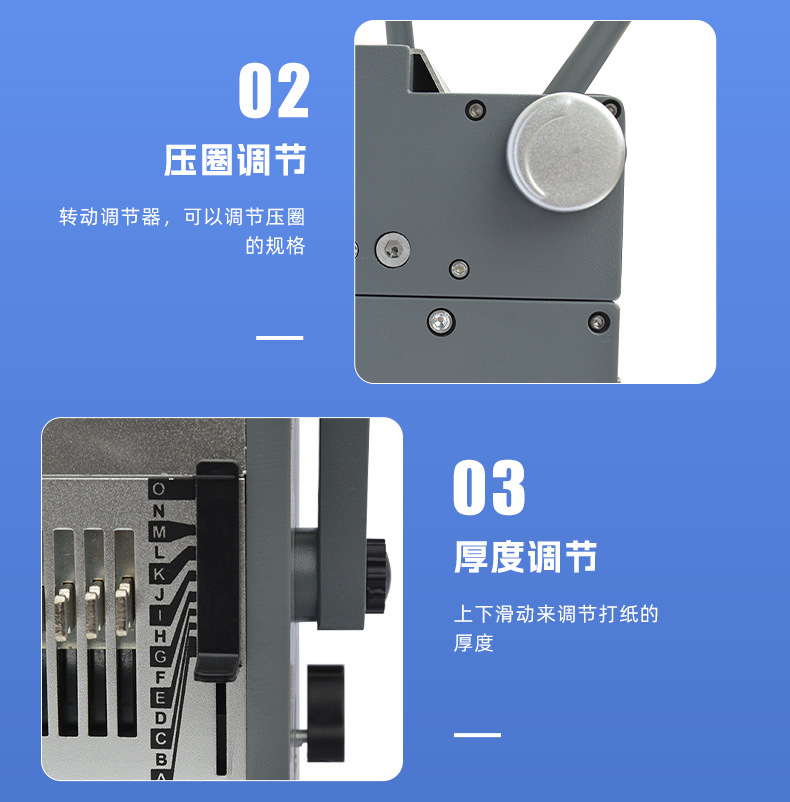 02

压圈调节

转动调节器，可以调节压圈的规格

O
N
M
L
K
J
I
H
G
F
E
D
C
B
A

03

厚度调节

上下滑动来调节打纸的厚度