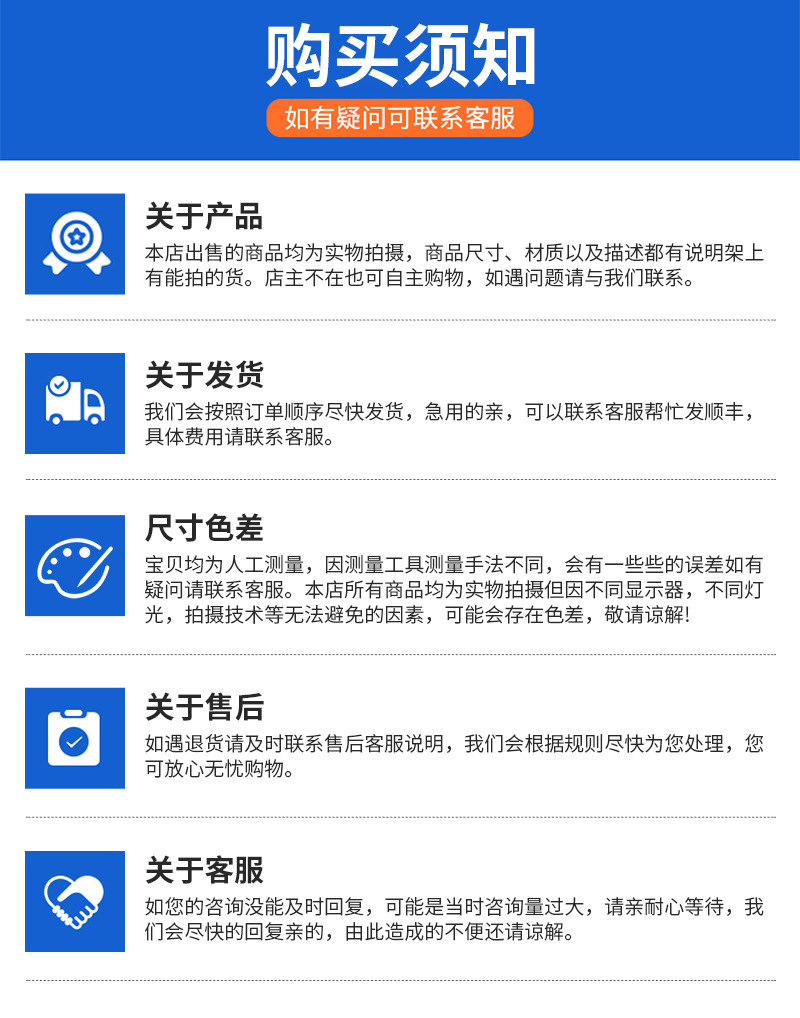 购买须知

如有疑问可联系客服

关于产品

本店出售的商品均为实物拍摄，商品尺寸、材质以及描述都有说明架上有能拍的货。店主不在也可自主购物，如遇问题请与我们联系。

关于发货

我们会按照订单顺序尽快发货，急用的亲，可以联系客服帮忙发顺丰，具体费用请联系客服。

尺寸色差

宝贝均为人工测量，因测量工具测量手法不同，会有一些些的误差如有疑问请联系客服。本店所有商品均为实物拍摄但因不同显示器，不同灯光，拍摄技术等无法避免的因素，可能会存在色差，敬请谅解!

关于售后

如遇退货请及时联系售后客服说明，我们会根据规则尽快为您处理，您可放心无忧购物。

关于客服

如您的咨询没能及时回复，可能是当时咨询量过大，请亲耐心等待，我们会尽快的回复亲的，由此造成的不便还请谅解。