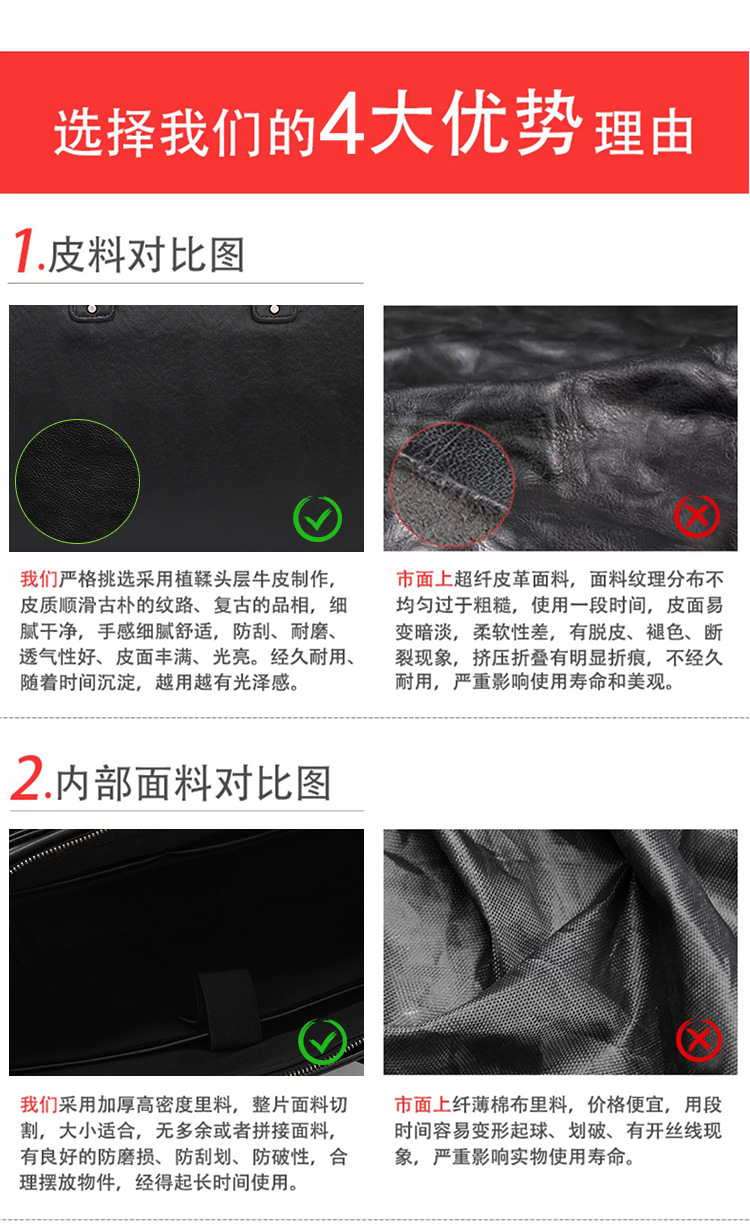 选择我们的4大优势理由

1.皮料对比图

我们严格挑选采用植鞣头层牛皮制作，皮质顺滑古朴的纹路、复古的品相，细腻干净，手感细腻舒适，防刮、耐磨、透气性好、皮面丰满、光亮。经久耐用、随着时间沉淀，越用越有光泽感。

市面上超纤皮革面料，面料纹理分布不均匀过于粗糙，使用一段时间，皮面易变暗淡，柔软性差，有脱皮、褪色、断裂现象，挤压折叠有明显折痕，不经久耐用，严重影响使用寿命和美观。

2.内部面料对比图

我们采用加厚高密度里料，整片面料切割，大小适合，无多余或者拼接面料，有良好的防磨损、防刮划、防破性，合理摆放物件，经得起长时间使用。

市面上纤薄棉布里料，价格便宜，用段时间容易变形起球、划破、有开丝线现象，严重影响实物使用寿命。