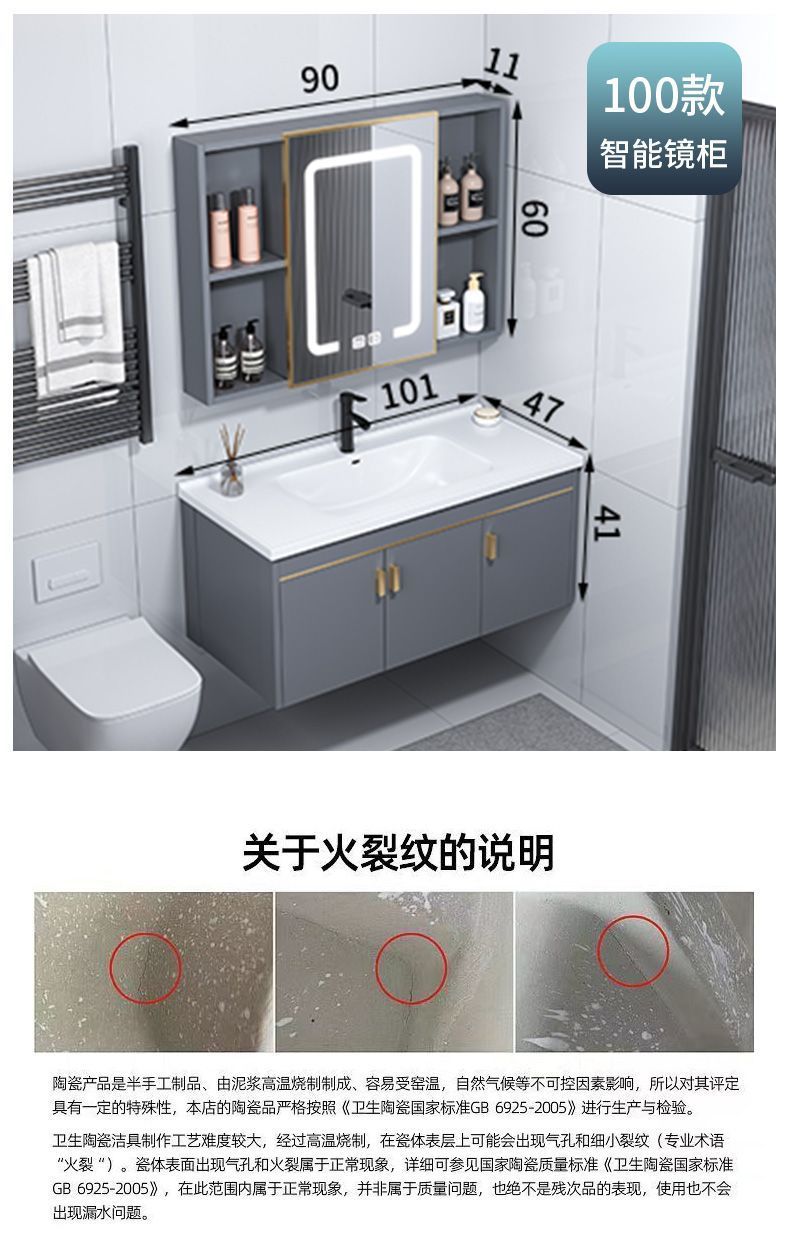 90

11

100款
智能镜柜

60

101

47

41

关于火裂纹的说明

陶瓷产品是半手工制品、由泥浆高温烧制制成、容易受窑温，自然气候等不可控因素影响，所以对其评定具有一定的特殊性，本店的陶瓷品严格按照《卫生陶瓷国家标准GB 6925-2005》进行生产与检验。

卫生陶瓷洁具制作工艺难度较大，经过高温烧制，在瓷体表层上可能会出现气孔和细小裂纹（专业术语“火裂”）。瓷体表面出现气孔和火裂属于正常现象，详细可参见国家陶瓷质量标准《卫生陶瓷国家标准GB 6925-2005》，在此范围内属于正常现象，并非属于质量问题，也绝不是残次品的表现，使用也不会出现漏水问题。