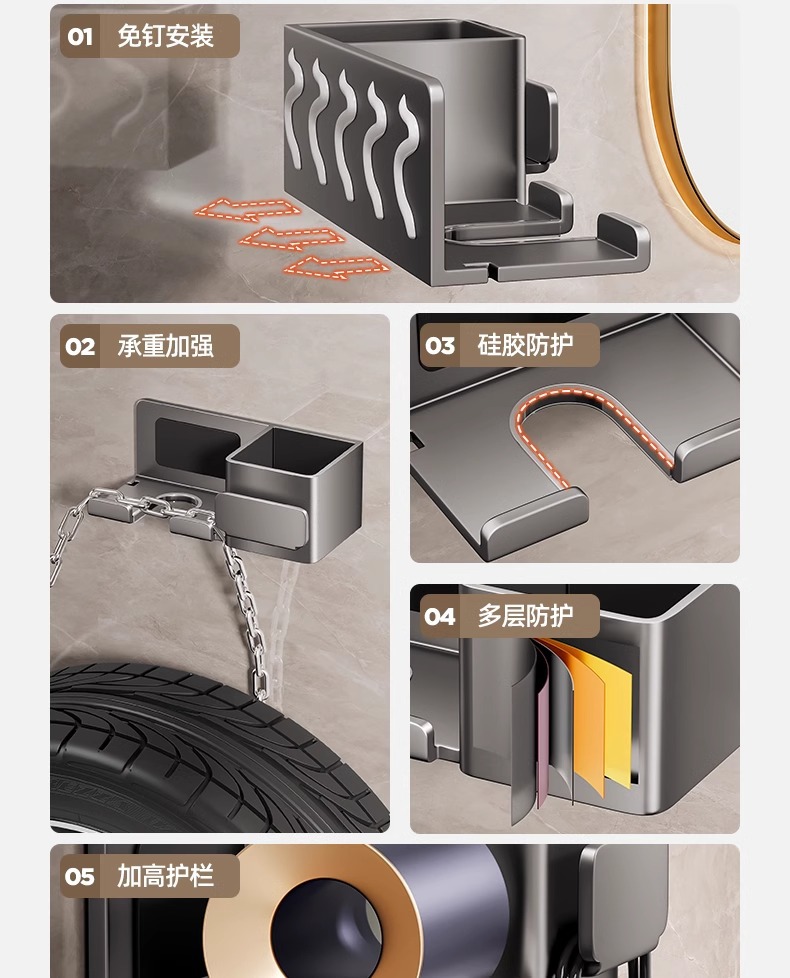 01 免钉安装

02 承重加强

03 硅胶防护

04 多层防护

05 加高护栏